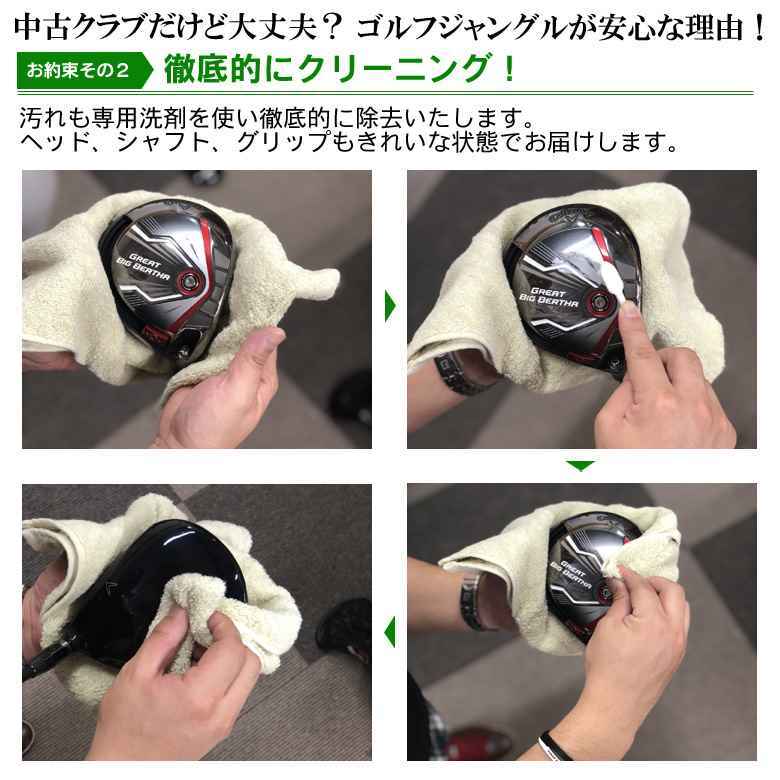 中古クラブだけど大丈夫？ ゴルフジャングルが安心な理由！

お約束その２ 徹底的にクリーニング！

汚れも専用洗剤を使い徹底的に除去いたします。
ヘッド、シャフト、グリップもきれいな状態でお届けします。

GREAT BIG BERTHA

GREAT BIG BERTHA

GREAT BIG BERTHA