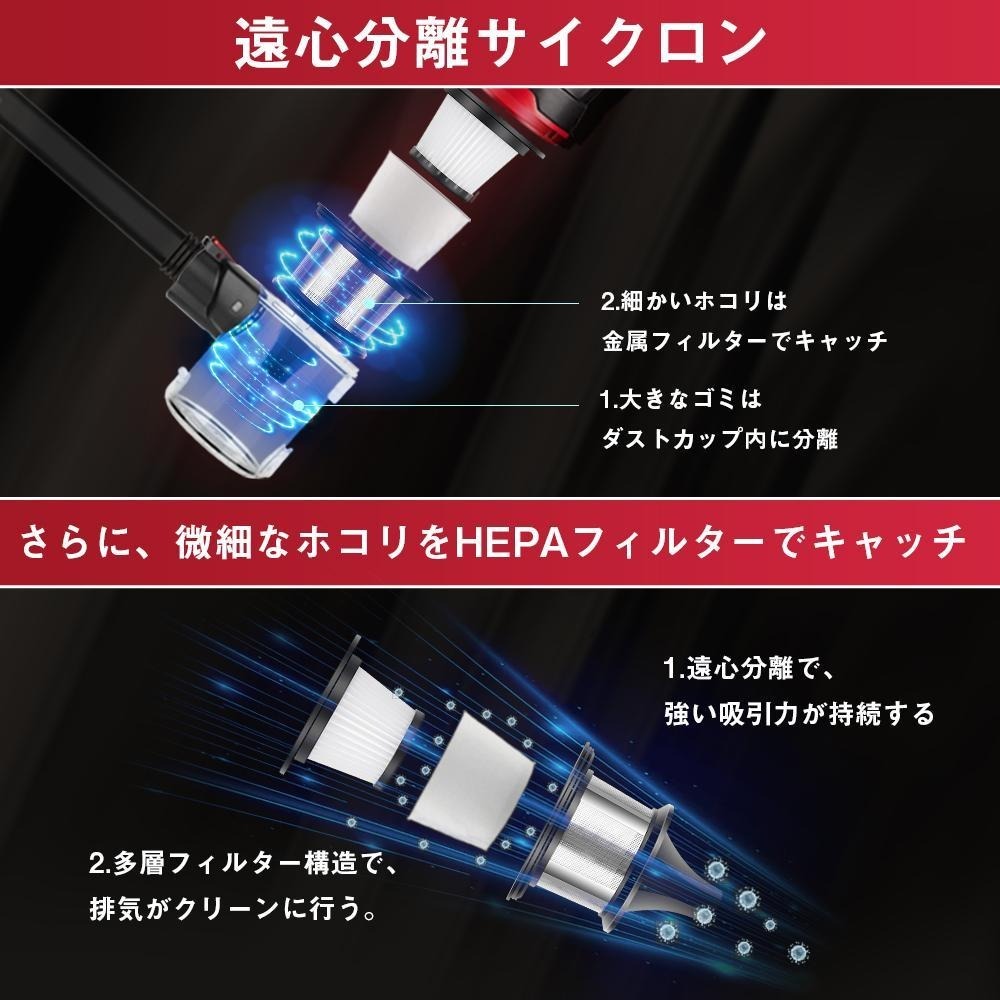 遠心分離サイクロン

2.細かいホコリは
金属フィルターでキャッチ

1.大きなゴミは
ダストカップ内に分離

さらに、微細なホコリをHEPAフィルターでキャッチ

1.遠心分離で、
強い吸引力が持続する

2.多層フィルター構造で、
排気がクリーンに行う。