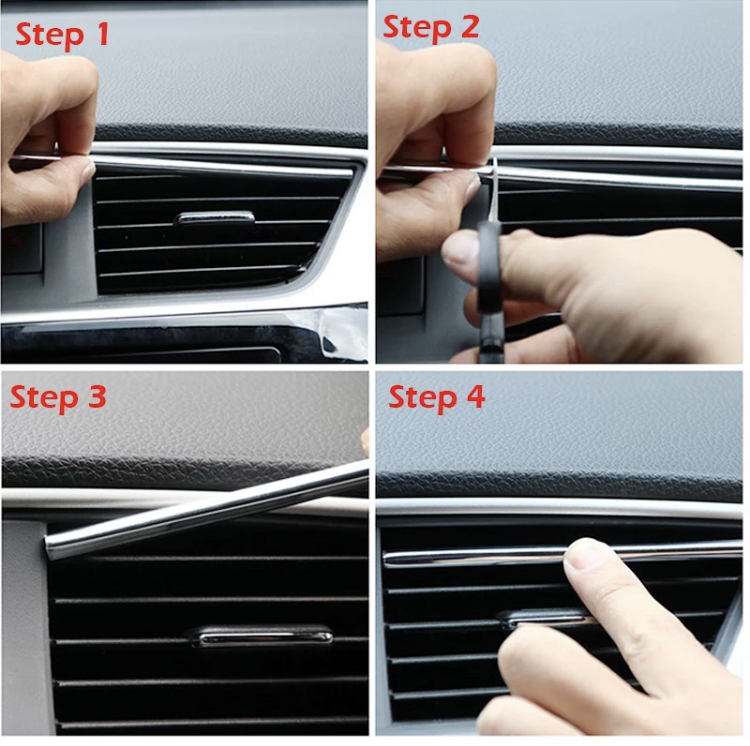 Step 1

Step 2

Step 3

Step 4