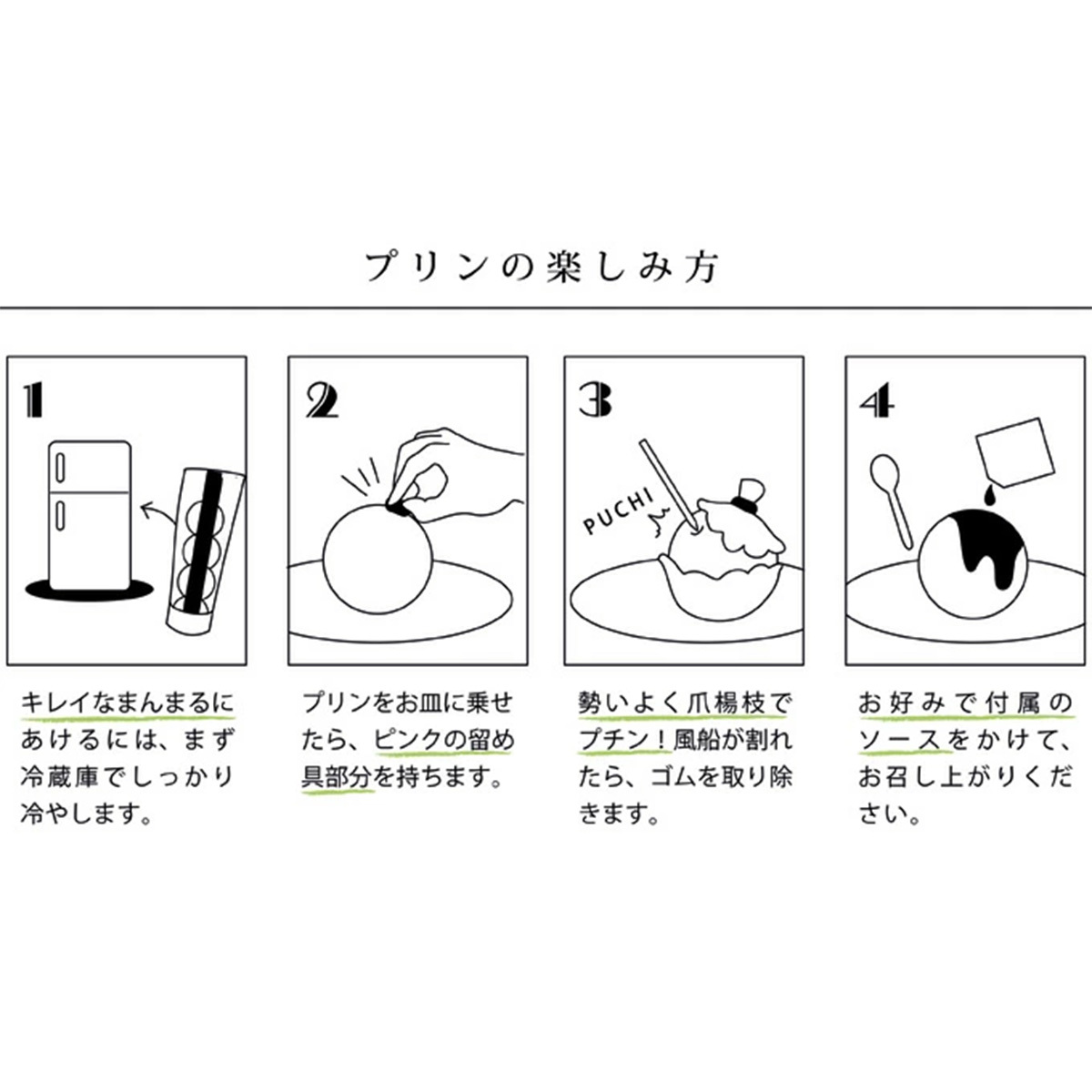 プリンの楽しみ方

1

キレイなまんまるにあけるには、まず冷蔵庫でしっかり冷やします。

2

プリンをお皿に乗せたら、ピンクの留め具部分を持ちます。

3

PUCHI

勢いよく爪楊枝でプチン！風船が割れたら、ゴムを取り除きます。

4

お好みで付属のソースをかけて、お召し上がりください。