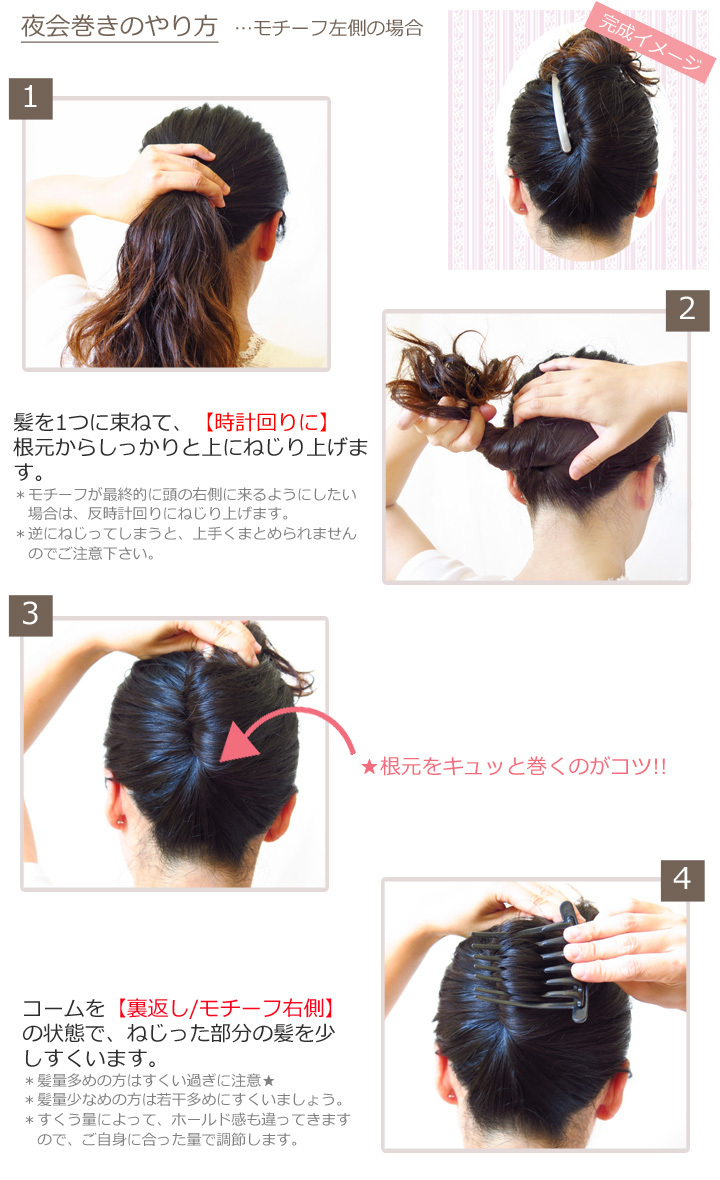 夜会巻きのやり方 …モチーフ左側の場合

完成イメージ

1

2

髪を1つに束ねて、【時計回りに】根元からしっかりと上にねじり上げます。
＊モチーフが最終的に頭の右側に来るようにしたい場合は、反時計回りにねじり上げます。
＊逆にねじってしまうと、上手くまとめられませんのでご注意下さい。

3

★根元をキュッと巻くのがコツ!!

4

コームを【裏返し/モチーフ右側】の状態で、ねじった部分の髪を少しすくいます。
＊髪量多めの方はすくい過ぎに注意★
＊髪量少なめの方は若干多めにすくいましょう。
＊すくう量によって、ホールド感も違ってきますので、ご自身に合った量で調節します。