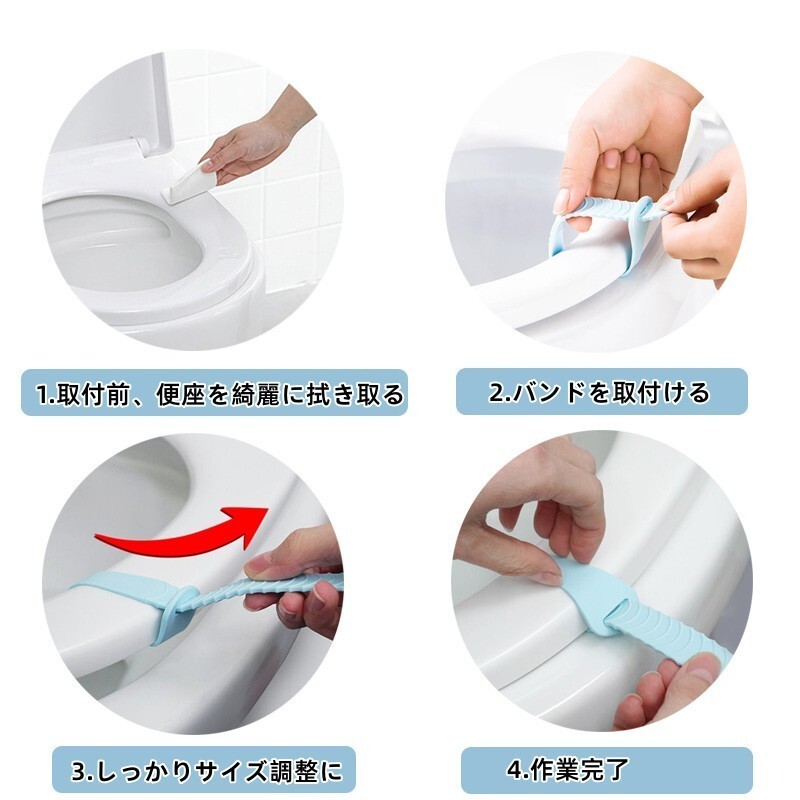 1.取付前、便座を綺麗に拭き取る

2.バンドを取付ける

3.しっかりサイズ調整に

4.作業完了