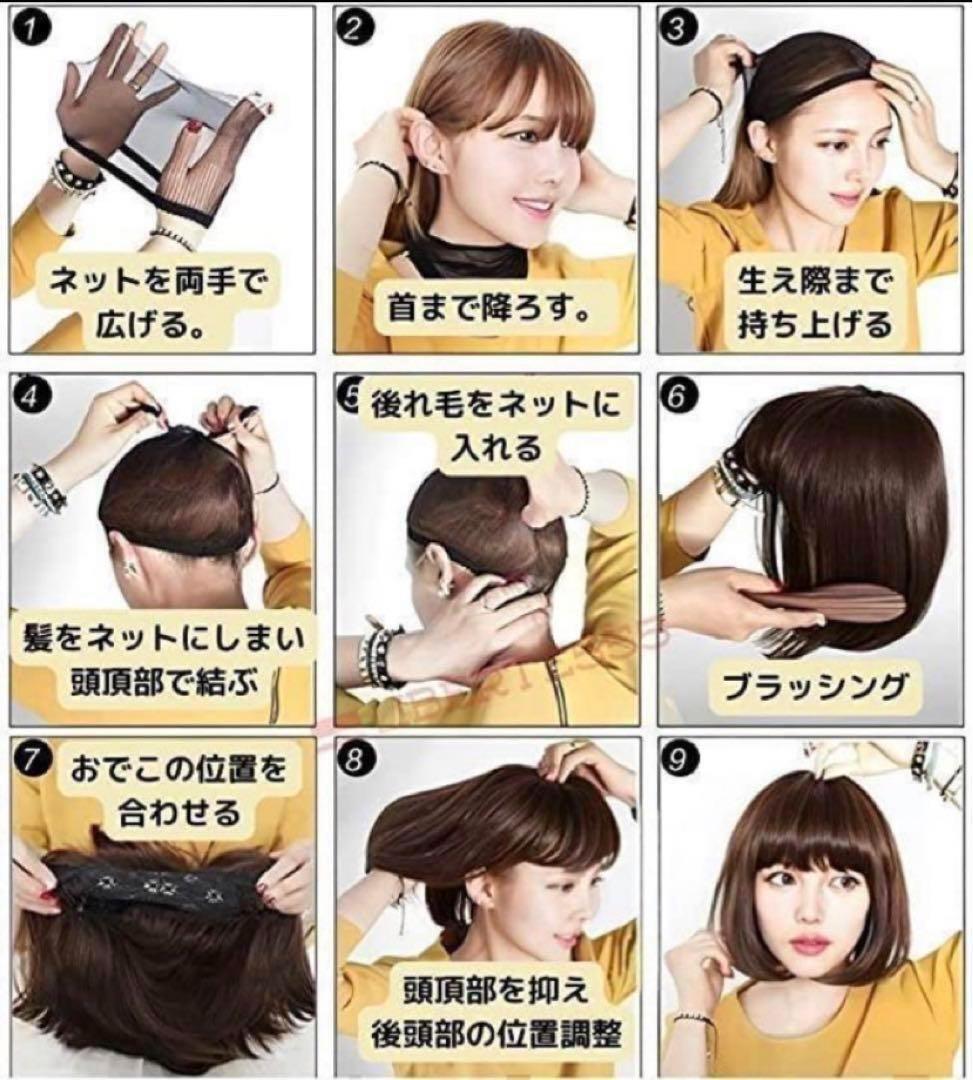 1
ネットを両手で広げる。

2
首まで降ろす。

3
生え際まで持ち上げる

4
髪をネットにしまい頭頂部で結ぶ

5
後れ毛をネットに入れる

6
ブラッシング

7
おでこの位置を合わせる

8
頭頂部を抑え後頭部の位置調整

9