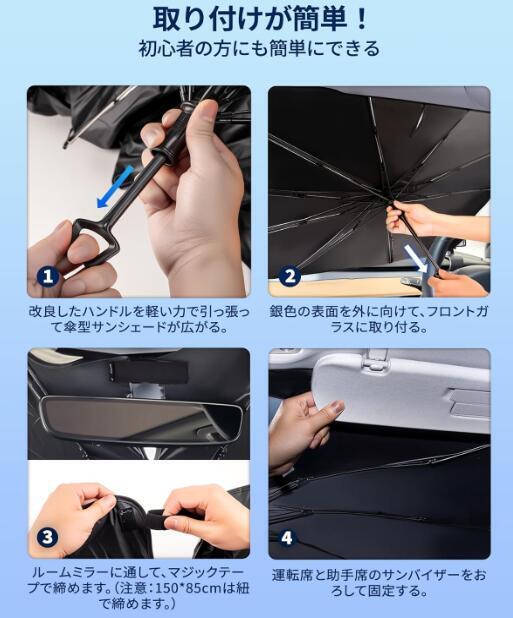 取り付けが簡単！
初心者の方にも簡単にできる

1
改良したハンドルを軽い力で引っ張って傘型サンシェードが広がる。

2
銀色の表面を外に向けて、フロントガラスに取り付る。

3
ルームミラーに通して、マジックテープで締めます。(注意：150*85cmは紐で締めます。)

4
運転席と助手席のサンバイザーをおろして固定する。