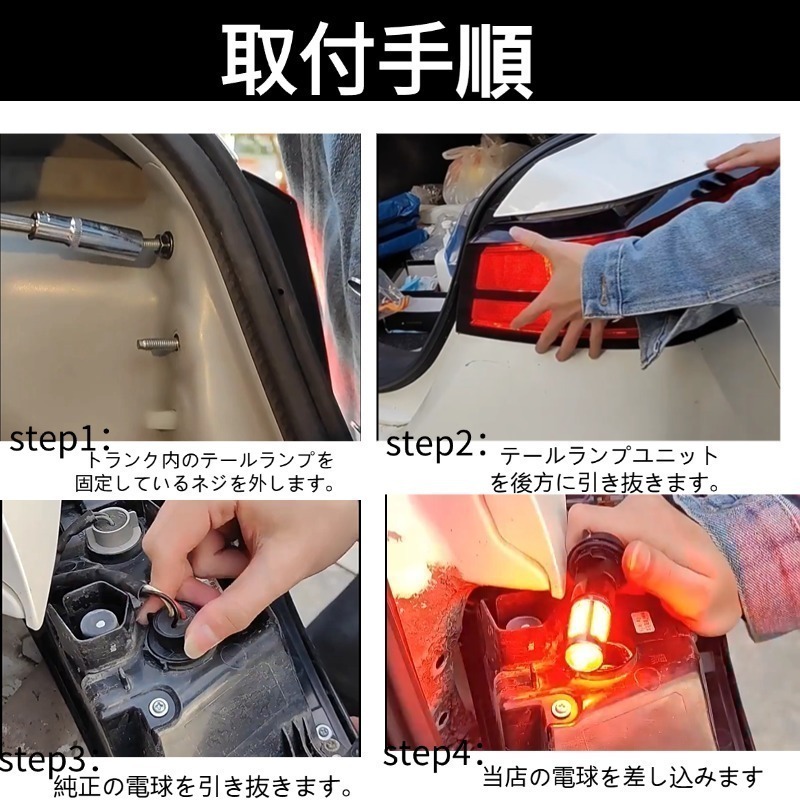 取付手順

step1：
トランク内のテールランプを固定しているネジを外します。

step2：
テールランプユニットを後方に引き抜きます。

step3：
純正の電球を引き抜きます。

step4：
当店の電球を差し込みます