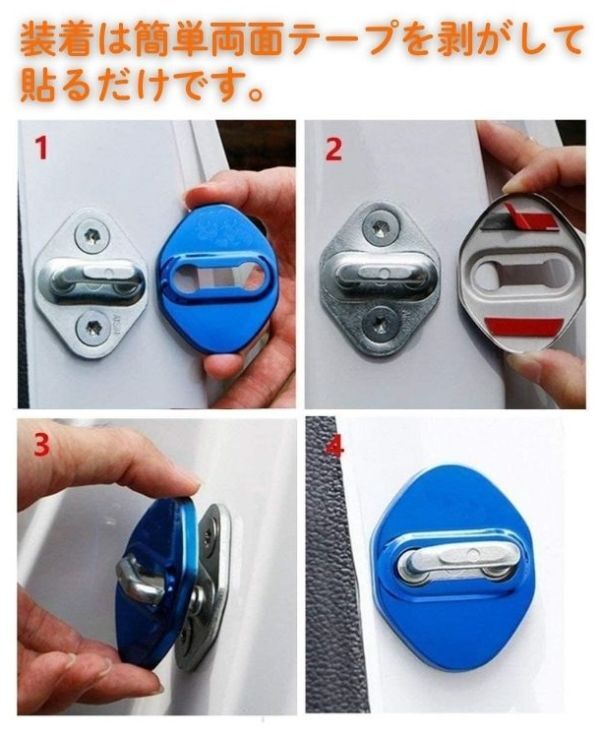 装着は簡単両面テープを剥がして貼るだけです。

1

2

3

4