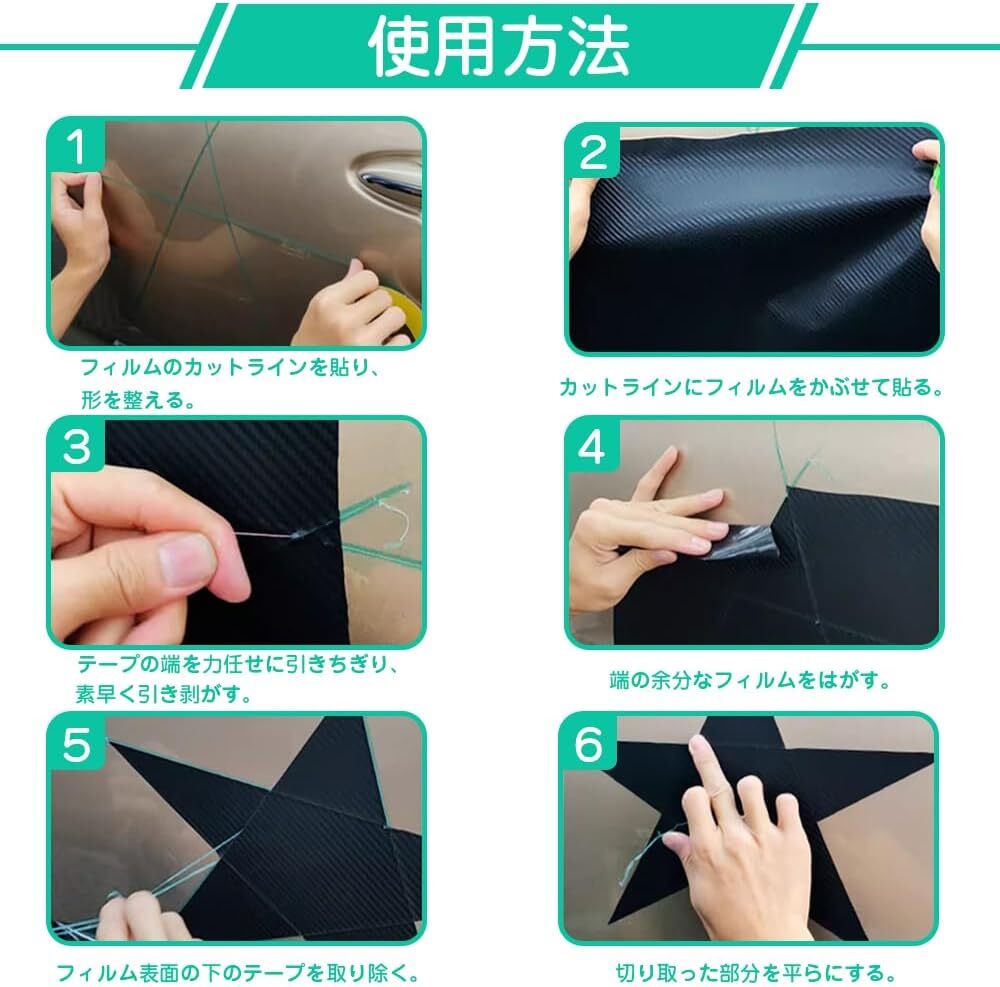 使用方法

1
フィルムのカットラインを貼り、形を整える。

2
カットラインにフィルムをかぶせて貼る。

3
テープの端を力任せに引きちぎり、素早く引き剥がす。

4
端の余分なフィルムをはがす。

5
フィルム表面の下のテープを取り除く。

6
切り取った部分を平らにする。