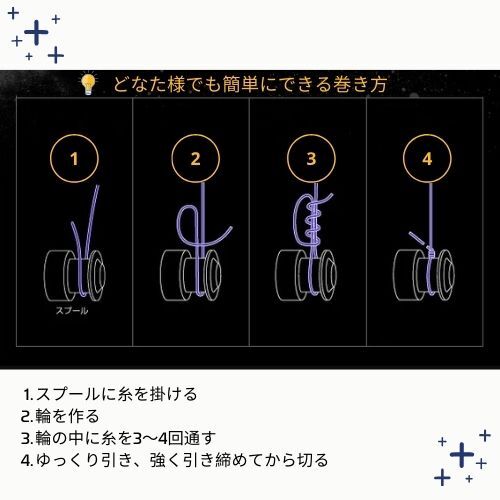 どなた様でも簡単にできる巻き方

1

2

3

4

スプール

1.スプールに糸を掛ける
2.輪を作る
3.輪の中に糸を3〜4回通す
4.ゆっくり引き、強く引き締めてから切る