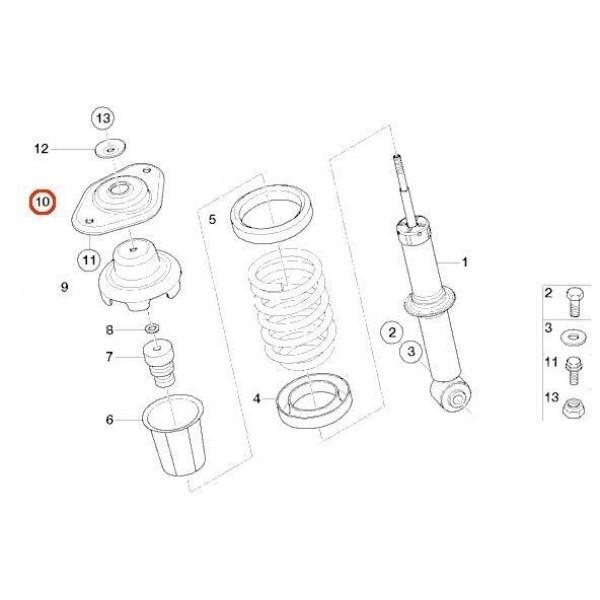 13
12
10
11
9
8
7
6
5
4
1
2
3
2
3
11
13