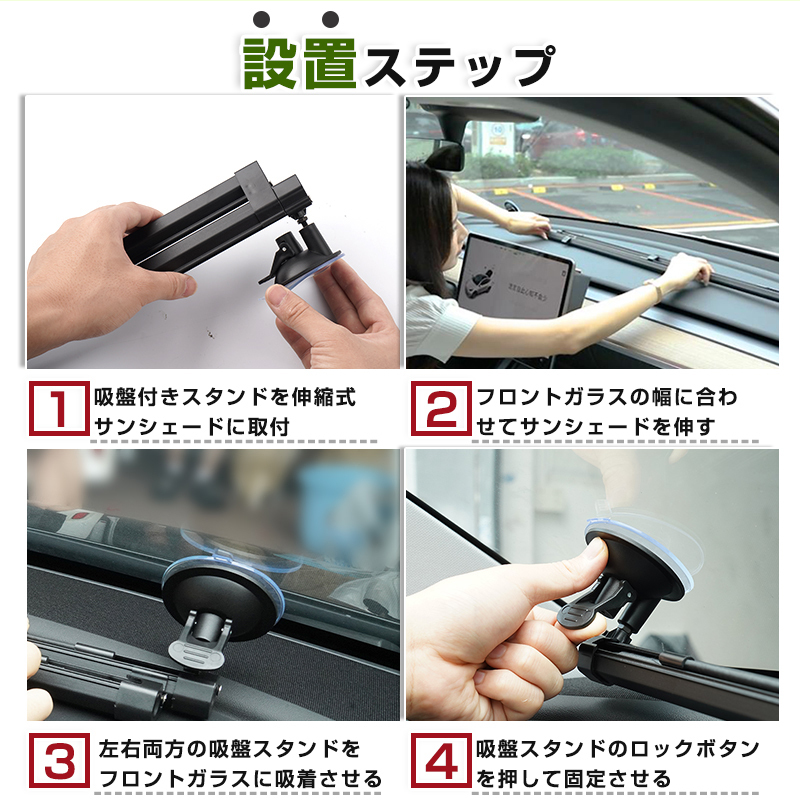 設置ステップ

1 吸盤付きスタンドを伸縮式サンシェードに取付

2 フロントガラスの幅に合わせてサンシェードを伸す

3 左右両方の吸盤スタンドをフロントガラスに吸着させる

4 吸盤スタンドのロックボタンを押して固定させる