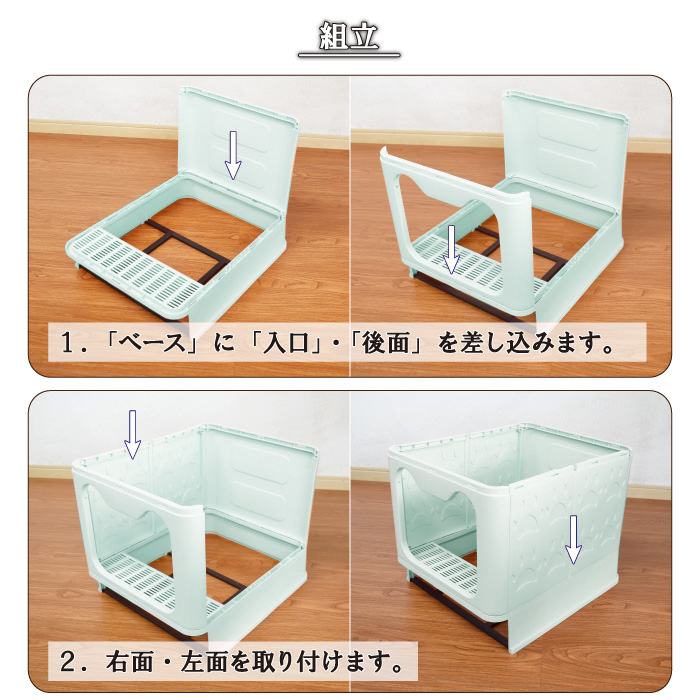 組立

1．「ベース」に「入口」・「後面」を差し込みます。

2．右面・左面を取り付けます。