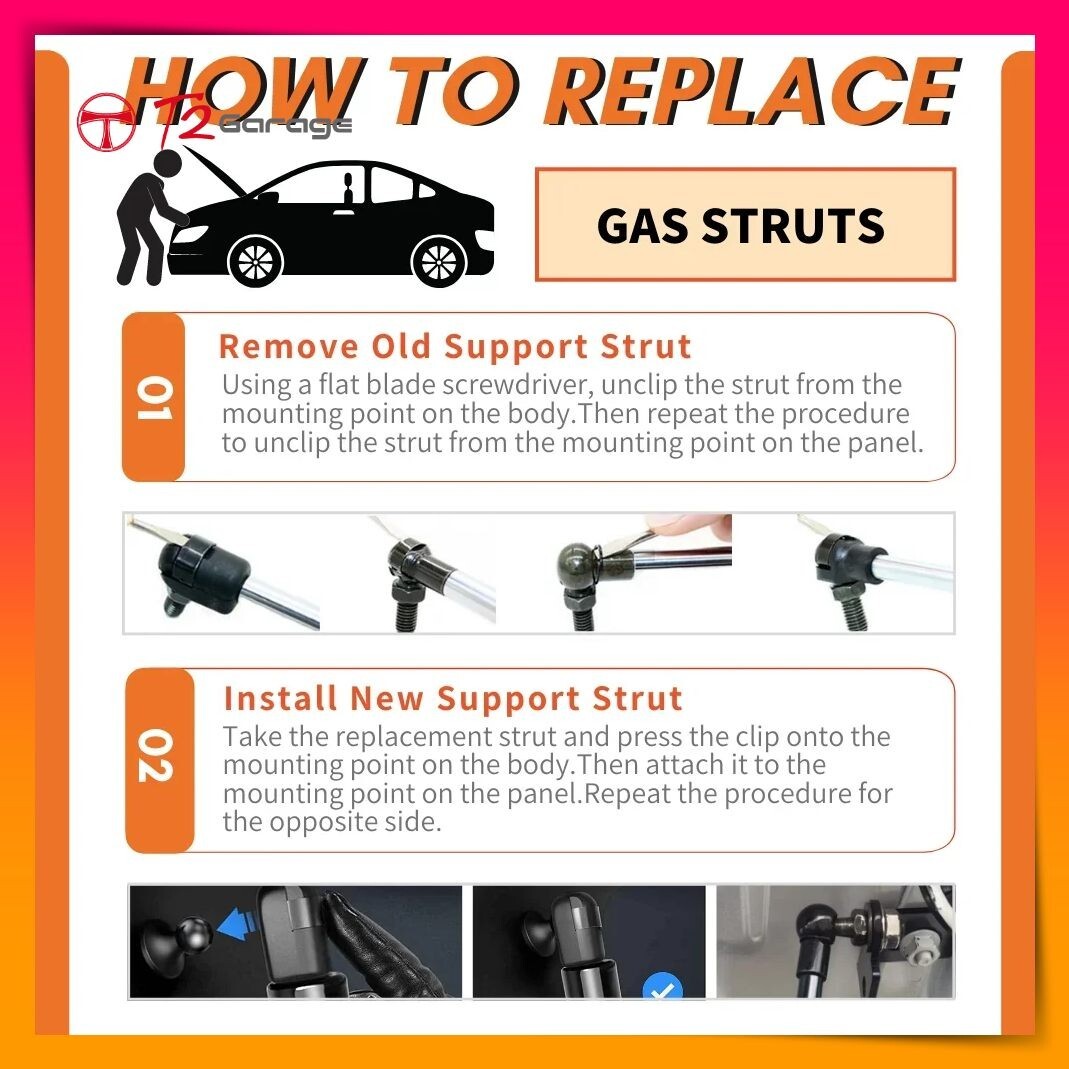 HOW TO REPLACE

T2 Garage

GAS STRUTS

01

Remove Old Support Strut

Using a flat blade screwdriver, unclip the strut from the mounting point on the body.Then repeat the procedure to unclip the strut from the mounting point on the panel.

02

Install New Support Strut

Take the replacement strut and press the clip onto the mounting point on the body.Then attach it to the mounting point on the panel.Repeat the procedure for the opposite side.