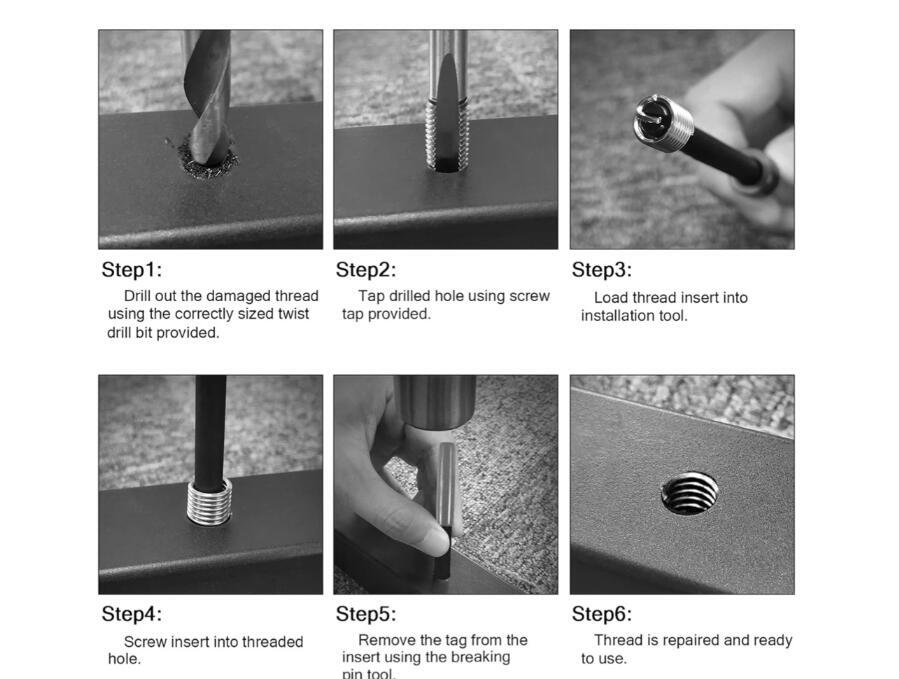 Step1:
Drill out the damaged thread using the correctly sized twist drill bit provided.

Step2:
Tap drilled hole using screw tap provided.

Step3:
Load thread insert into installation tool.

Step4:
Screw insert into threaded hole.

Step5:
Remove the tag from the insert using the breaking pin tool.

Step6:
Thread is repaired and ready to use.