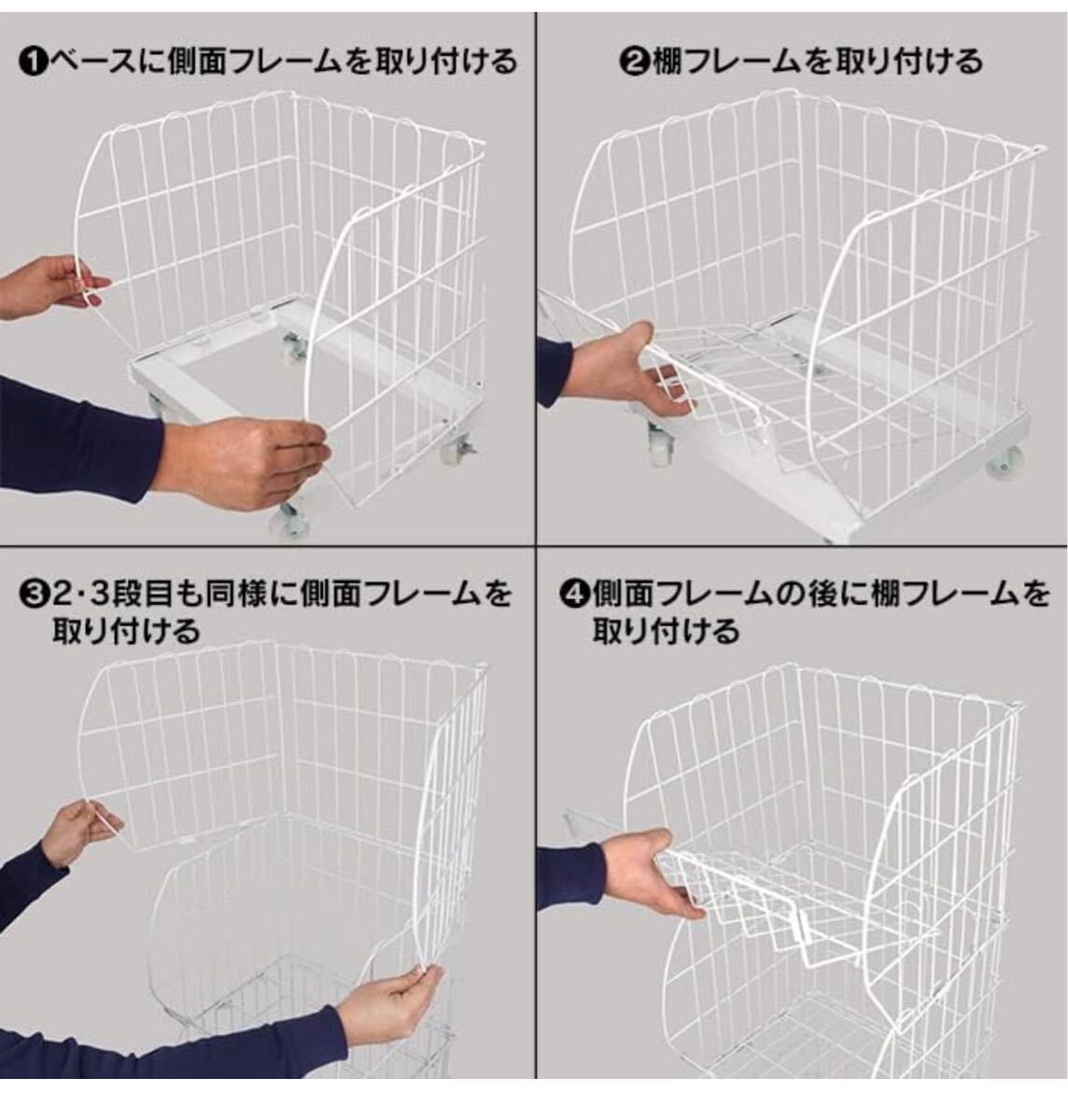 ❶ベースに側面フレームを取り付ける

❷棚フレームを取り付ける

❸2・3段目も同様に側面フレームを取り付ける

❹側面フレームの後に棚フレームを取り付ける