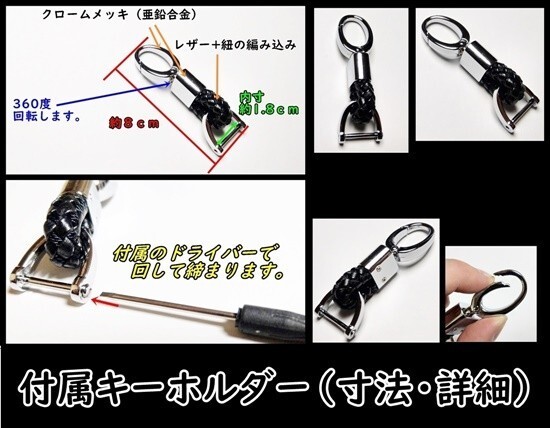 クロームメッキ（亜鉛合金）

レザー＋紐の編み込み

360度
回転します。

約８ｃｍ

内寸
約1.8ｃｍ

付属のドライバーで
回して締まります。

付属キーホルダー（寸法・詳細）