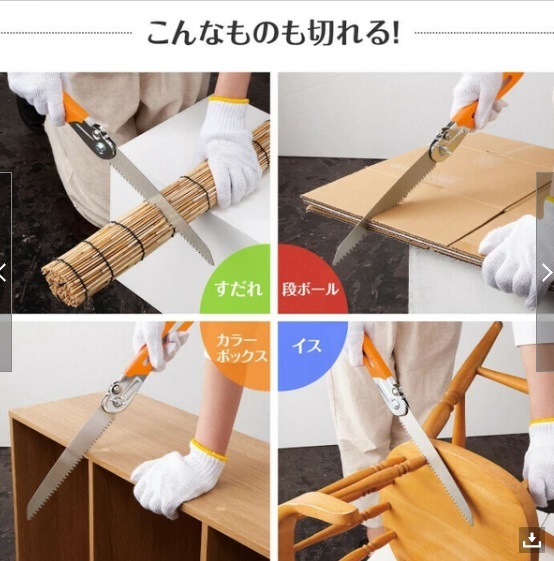 こんなものも切れる!

すだれ

段ボール

カラーボックス

イス