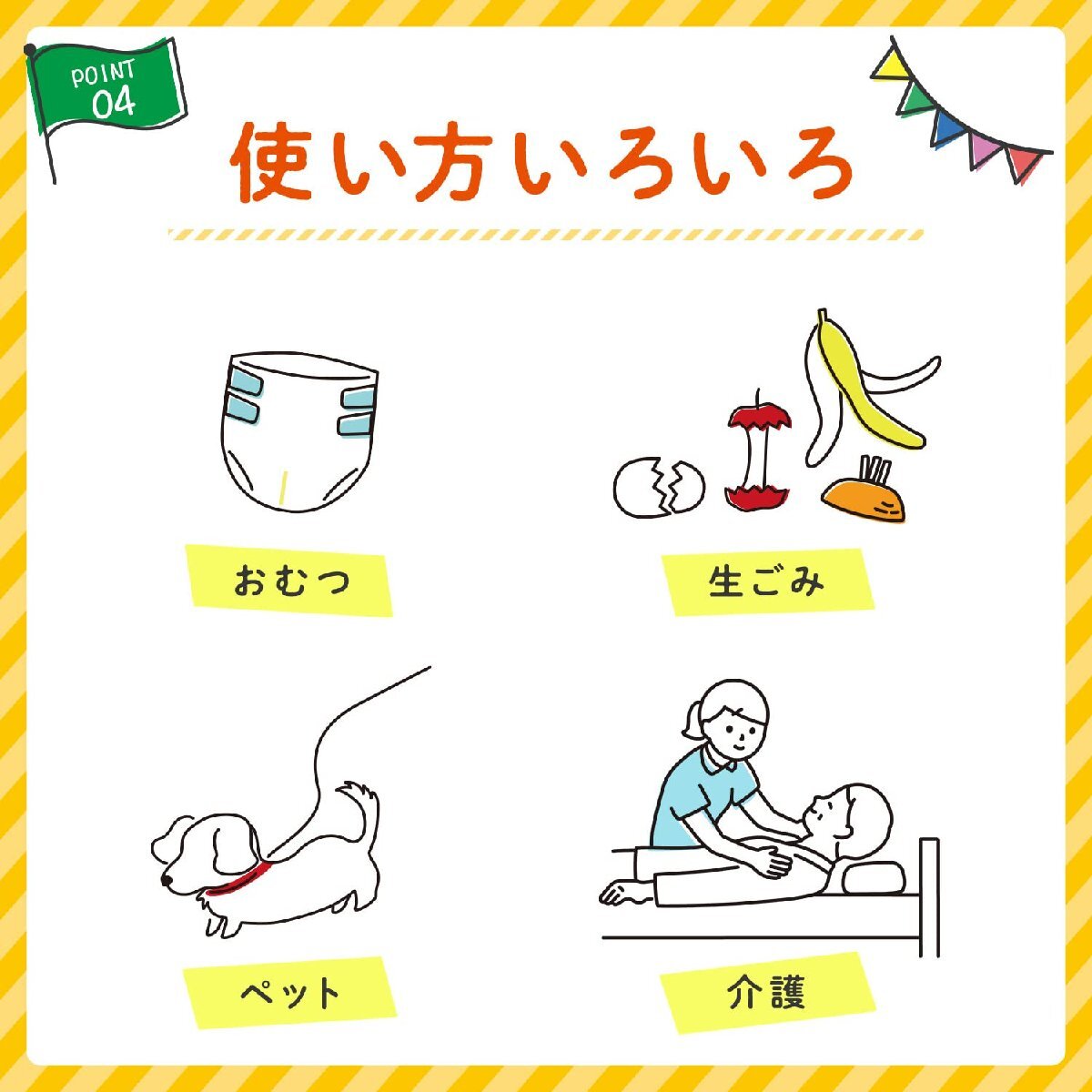 POINT 04

使い方いろいろ

おむつ

生ごみ

ペット

介護