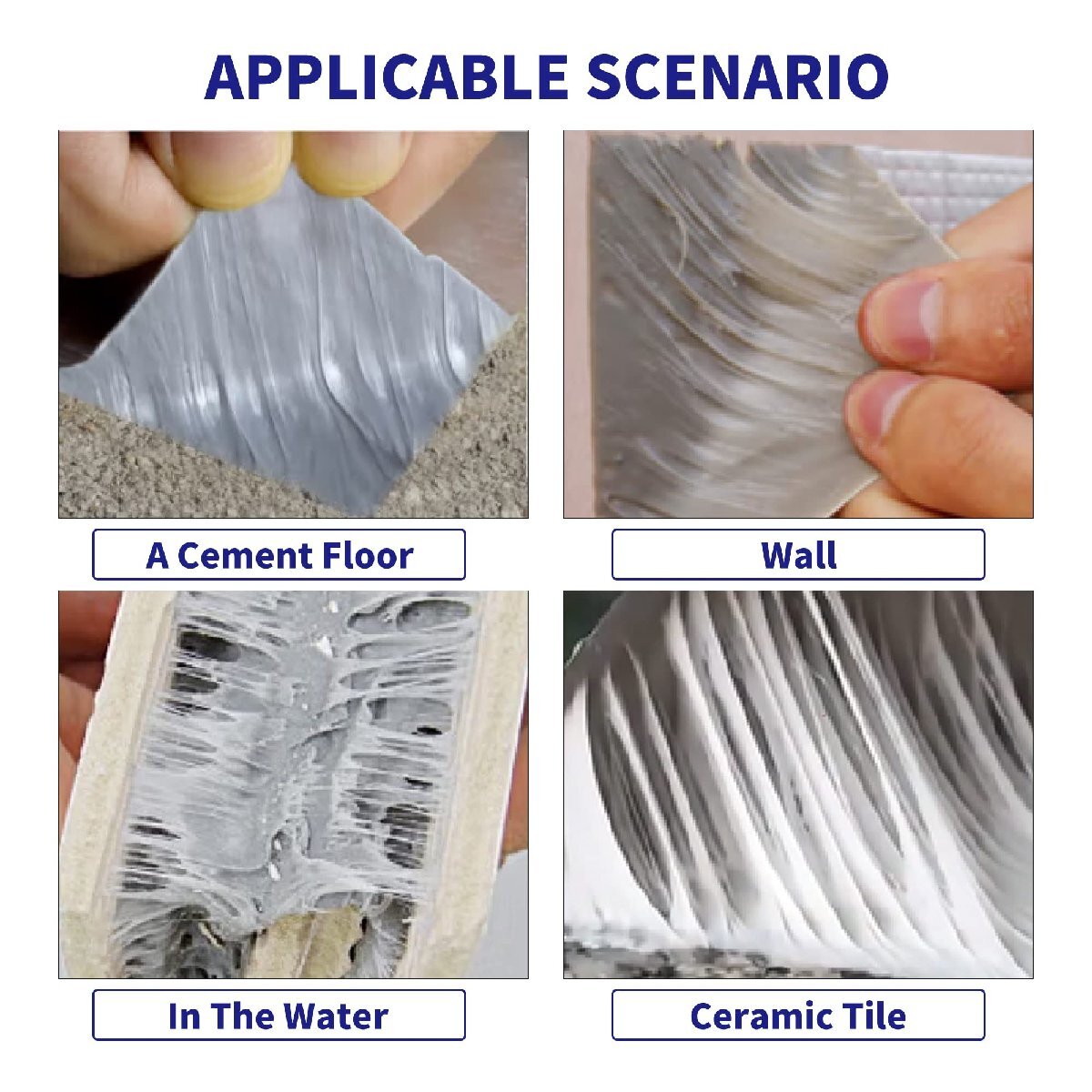 APPLICABLE SCENARIO

A Cement Floor

Wall

In The Water

Ceramic Tile