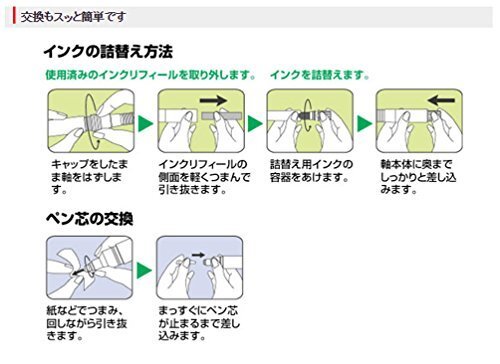 交換もスッと簡単です

インクの詰替え方法

使用済みのインクリフィールを取り外します。

インクを詰替えます。

キャップをしたまま軸をはずします。

インクリフィールの側面を軽くつまんで引き抜きます。

詰替え用インクの容器をあけます。

軸本体に奥までしっかりと差し込みます。

ペン芯の交換

紙などでつまみ、回しながら引き抜きます。

まっすぐにペン芯が止まるまで差し込みます。