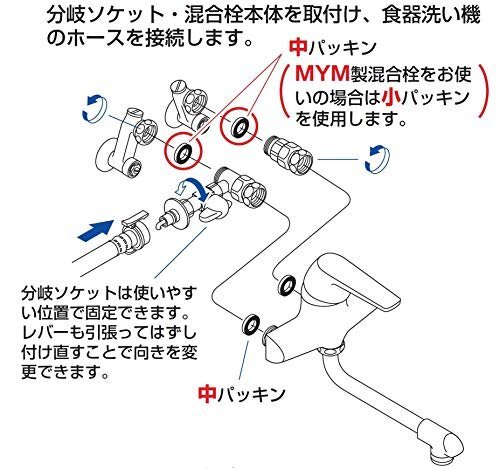 分岐ソケット・混合栓本体を取付け、食器洗い機のホースを接続します。

中パッキン
(MYM製混合栓をお使いの場合は小パッキンを使用します。)

分岐ソケットは使いやすい位置で固定できます。レバーも引張ってはずし付け直すことで向きを変更できます。

中パッキン