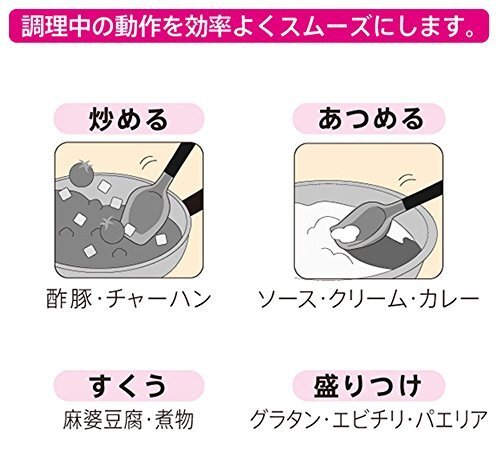 調理中の動作を効率よくスムーズにします。

炒める

酢豚・チャーハン

あつめる

ソース・クリーム・カレー

すくう

麻婆豆腐・煮物

盛りつけ

グラタン・エビチリ・パエリア