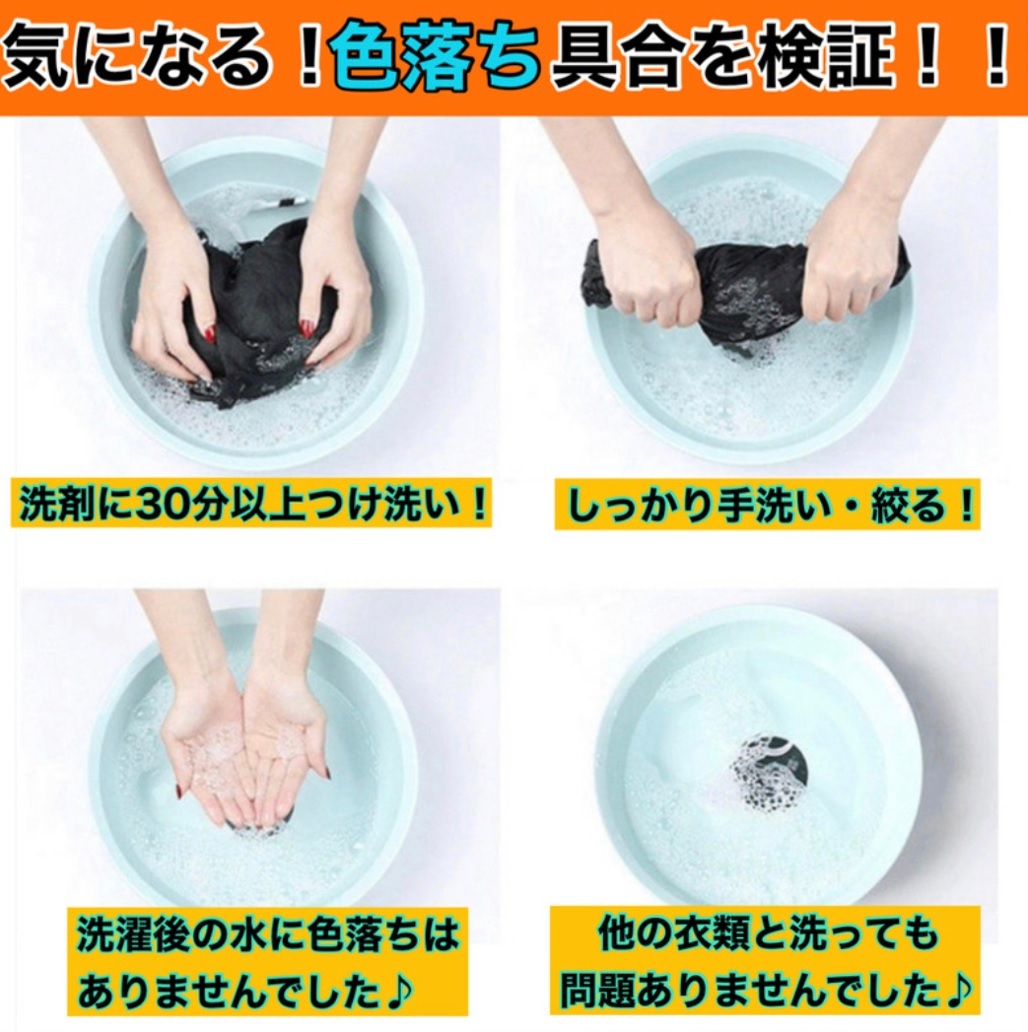 気になる！色落ち具合を検証！！

洗剤に30分以上つけ洗い！

しっかり手洗い・絞る！

洗濯後の水に色落ちはありませんでした♪

他の衣類と洗っても問題ありませんでした♪