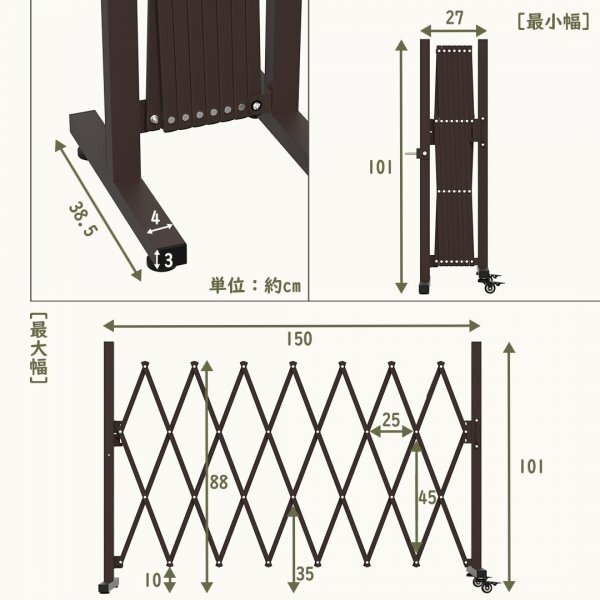 38.5
4
3
単位：約cm

27
[最小幅]
101

[最大幅]
150
88
25
45
101
10
35