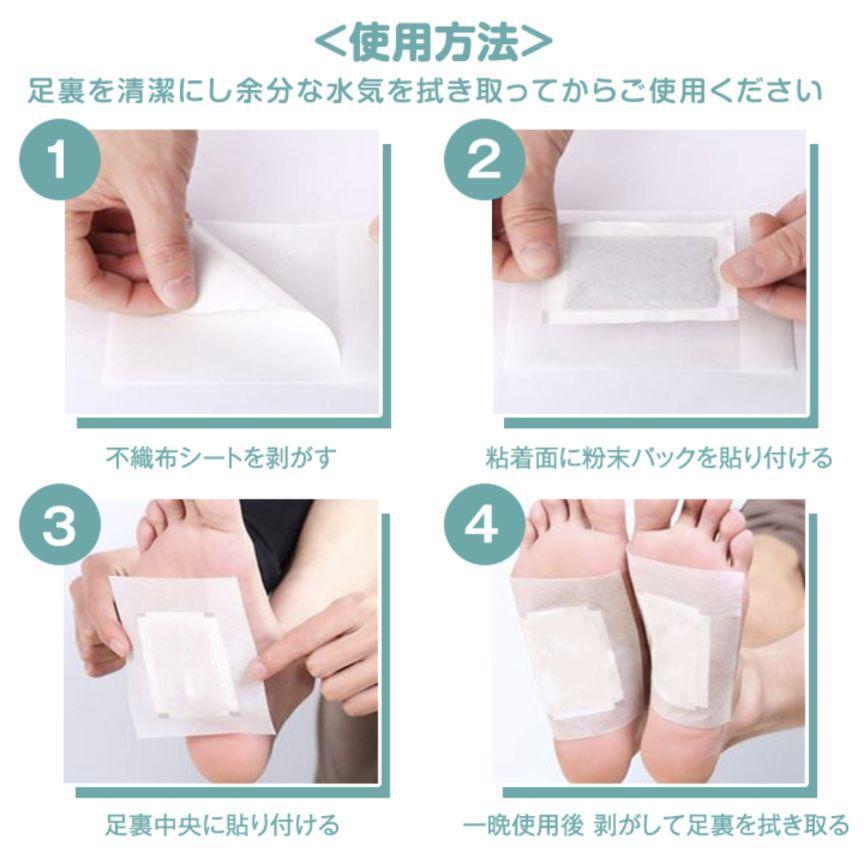 <使用方法>
足裏を清潔にし余分な水気を拭き取ってからご使用ください

1

不織布シートを剥がす

2

粘着面に粉末パックを貼り付ける

3

足裏中央に貼り付ける

4

一晩使用後 剥がして足裏を拭き取る