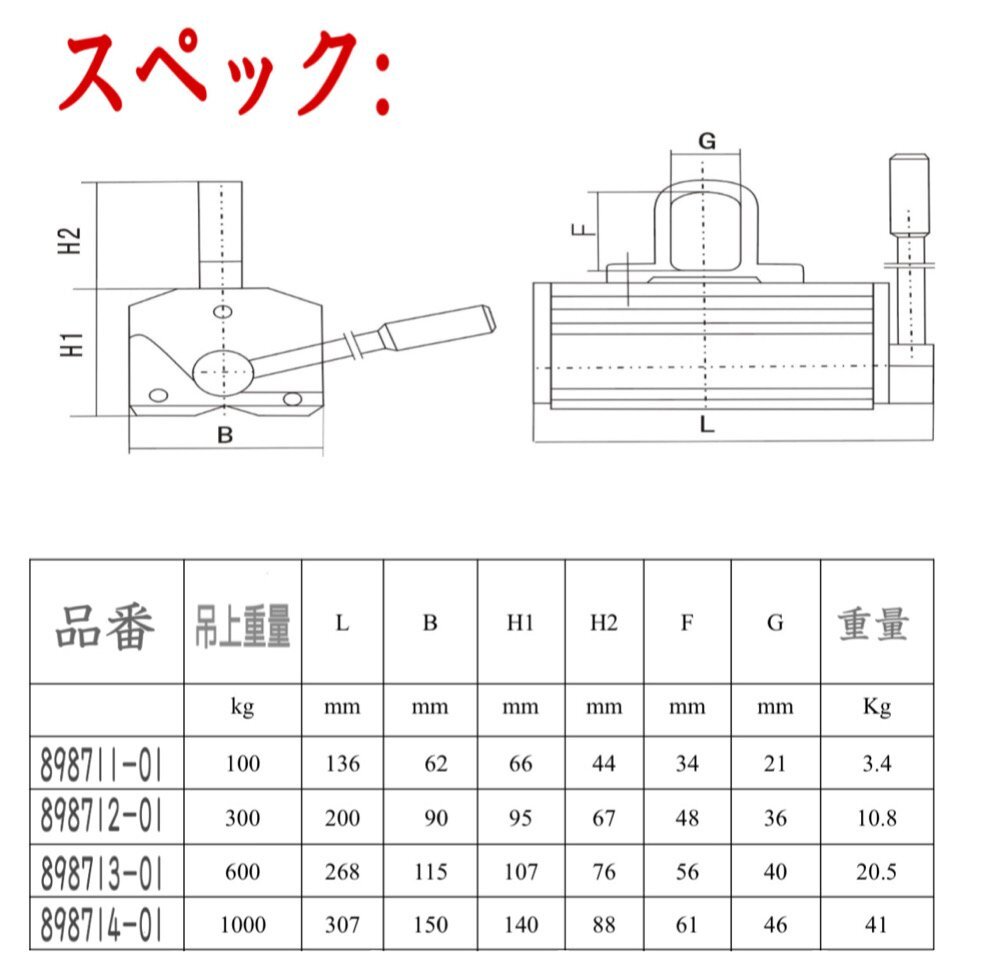 スペック:

H2
H1
B
G
F
L

| 品番 | 吊上重量 | L | B | H1 | H2 | F | G | 重量 |
|---|---|---|---|---|---|---|---|---|
| | kg | mm | mm | mm | mm | mm | mm | Kg |
| 898711-01 | 100 | 136 | 62 | 66 | 44 | 34 | 21 | 3.4 |
| 898712-01 | 300 | 200 | 90 | 95 | 67 | 48 | 36 | 10.8 |
| 898713-01 | 600 | 268 | 115 | 107 | 76 | 56 | 40 | 20.5 |
| 898714-01 | 1000 | 307 | 150 | 140 | 88 | 61 | 46 | 41 |