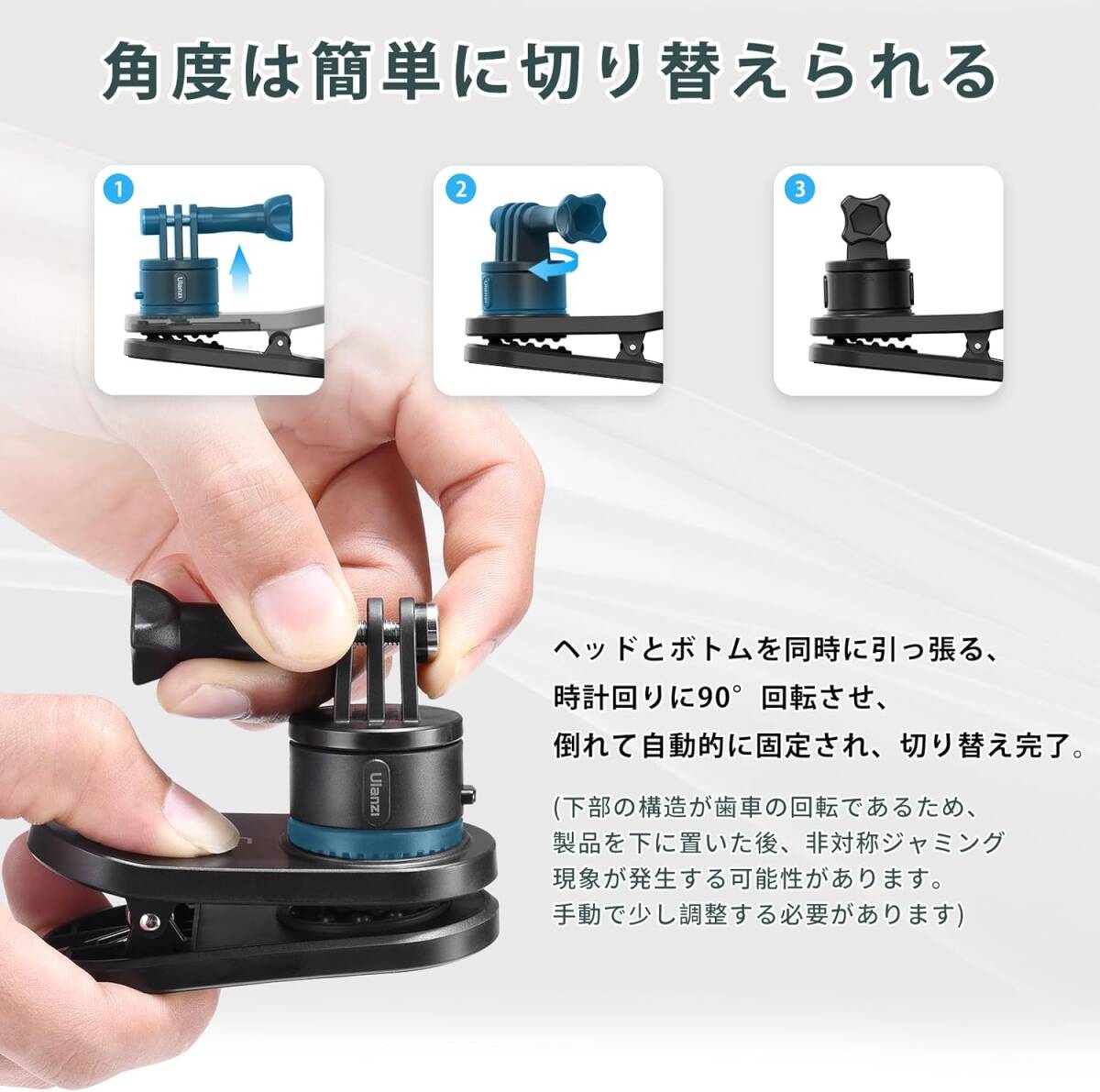 角度は簡単に切り替えられる

1

Ulanzi

2

Ulanzi

3

Ulanzi

ヘッドとボトムを同時に引っ張る、
時計回りに90°回転させ、
倒れて自動的に固定され、切り替え完了。

(下部の構造が歯車の回転であるため、製品を下に置いた後、非対称ジャミング現象が発生する可能性があります。手動で少し調整する必要があります)