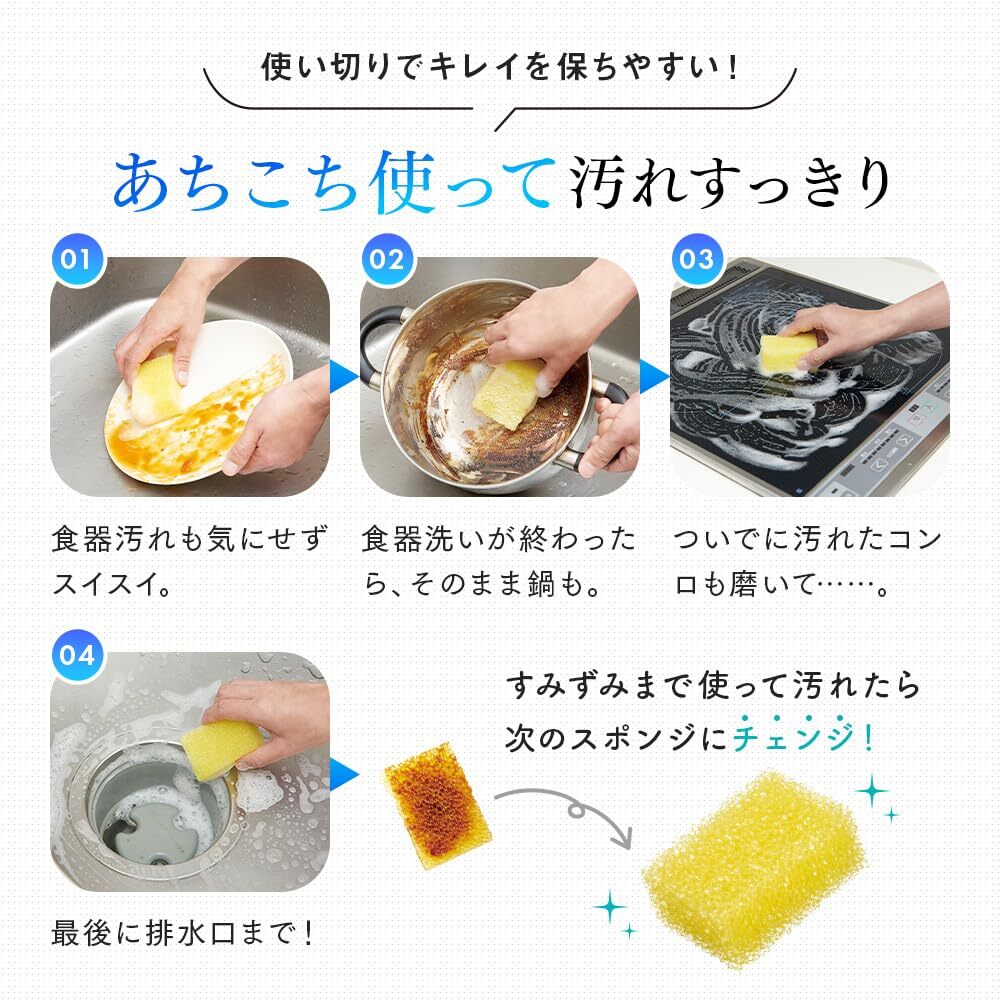 使い切りでキレイを保ちやすい！

あちこち使って汚れすっきり

01

食器汚れも気にせずスイスイ。

02

食器洗いが終わったら、そのまま鍋も。

03

ついでに汚れたコンロも磨いて……。

04

最後に排水口まで！

すみずみまで使って汚れたら次のスポンジにチェンジ！