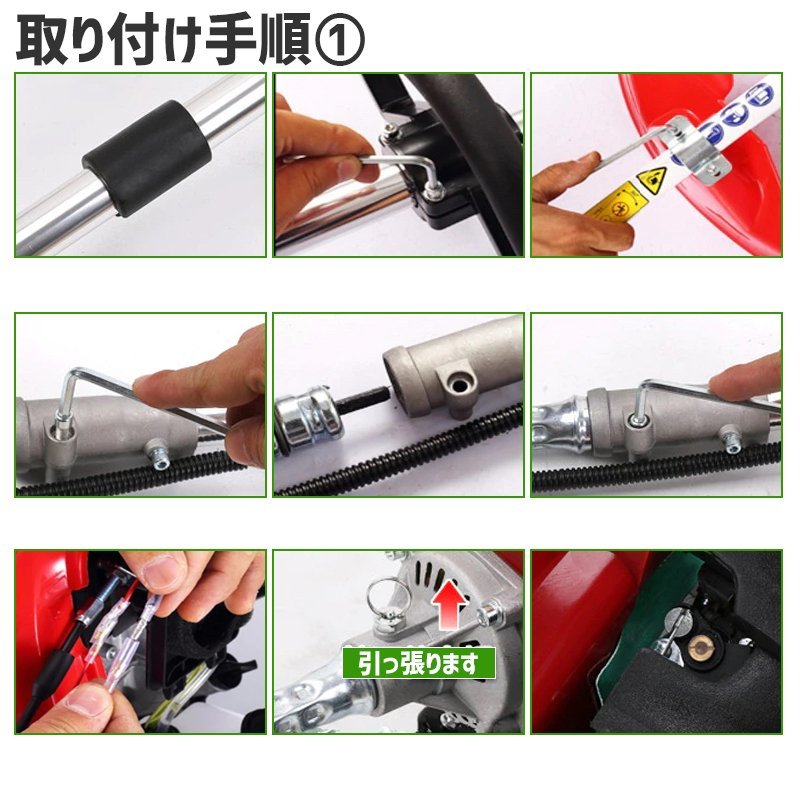 取り付け手順①

引っ張ります