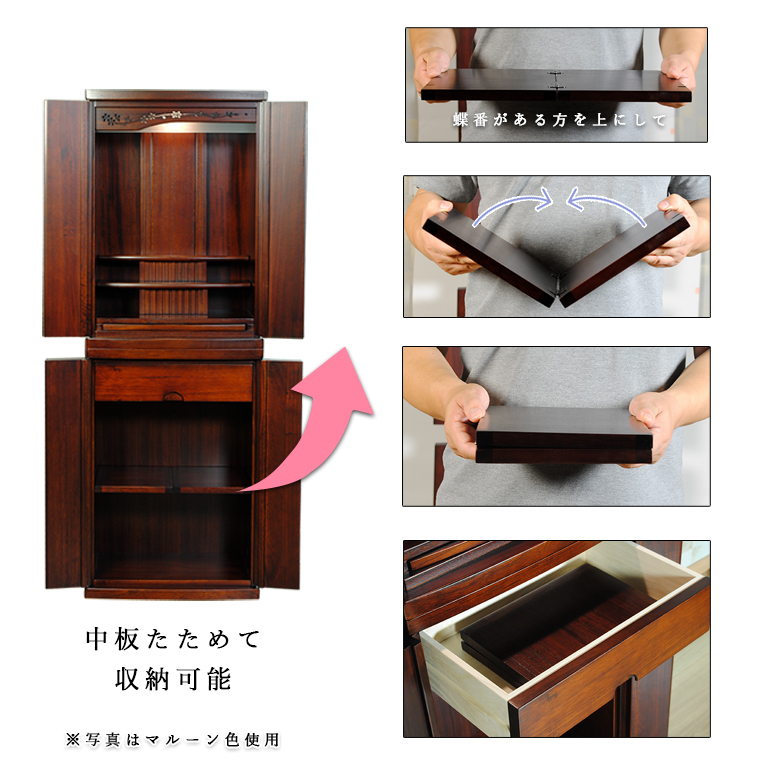 蝶番がある方を上にして

中板たためて
収納可能

※写真はマルーン色使用