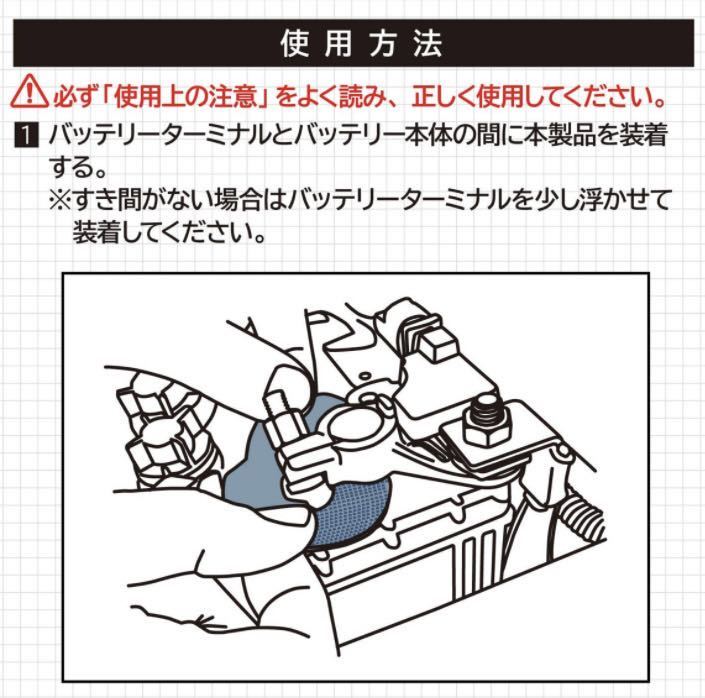 使用方法

必ず「使用上の注意」をよく読み、正しく使用してください。

1 バッテリーターミナルとバッテリー本体の間に本製品を装着する。
※すき間がない場合はバッテリーターミナルを少し浮かせて装着してください。