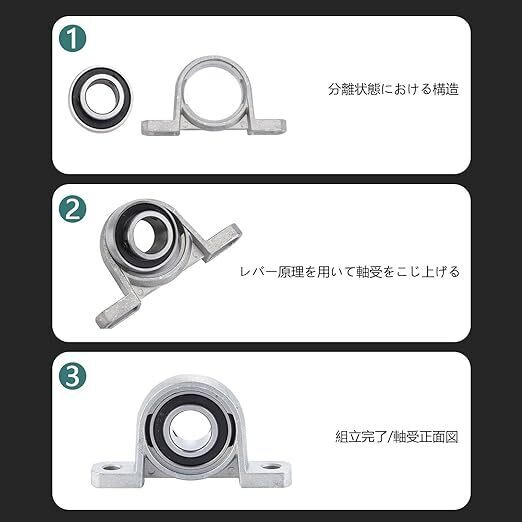 1

分離状態における構造

2

レバー原理を用いて軸受をこじ上げる

3

組立完了/軸受正面図