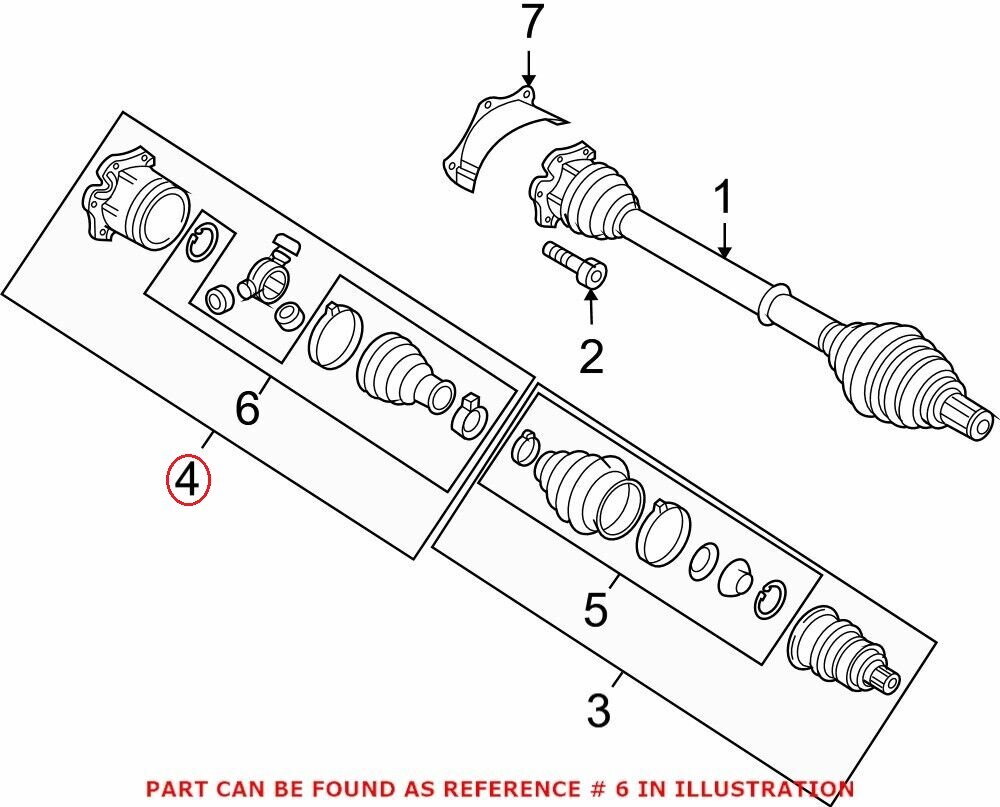 7
1
2
6
4
5
3
PART CAN BE FOUND AS REFERENCE # 6 IN ILLUSTRATION