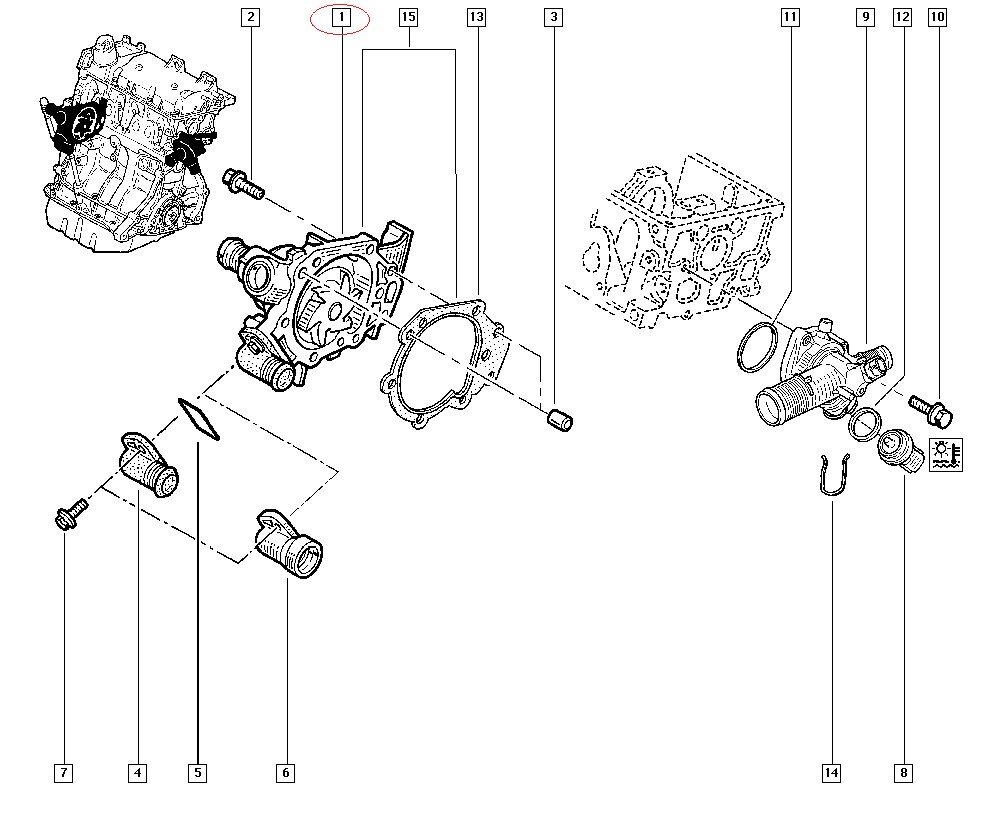 2
1
15
13
3
11
9
12
10
7
4
5
6
14
8