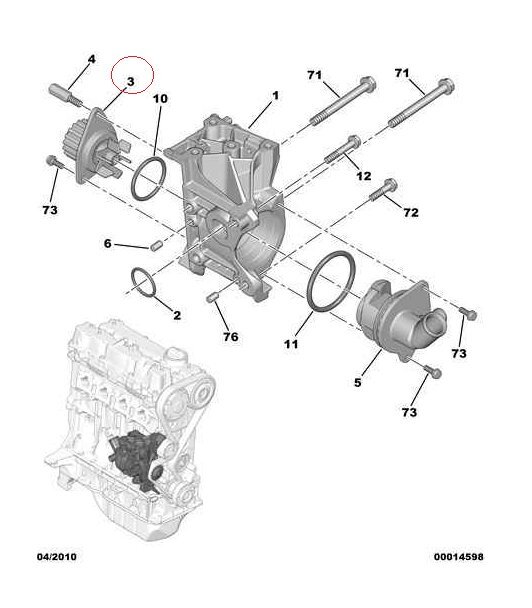 4
3
10
1
71
71
12
72
73
6
2
76
11
5
73
73
04/2010
00014598