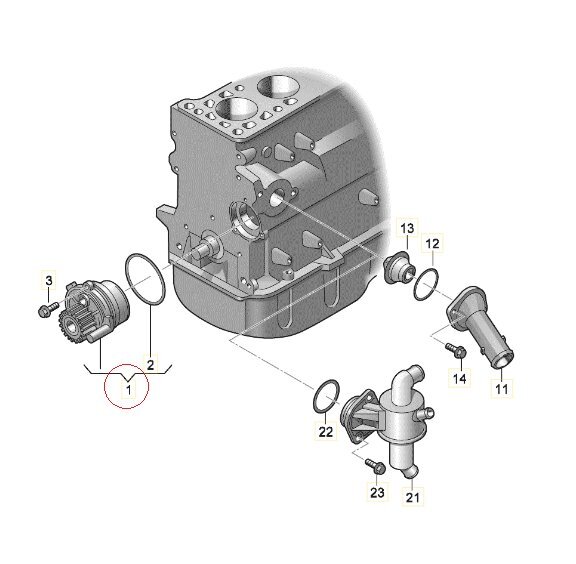 13
12
3
2
1
14
11
22
23
21