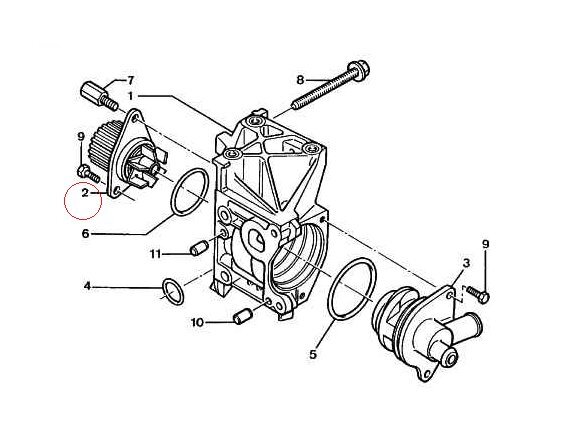 7
1
8
9
2
6
11
4
10
5
3
9