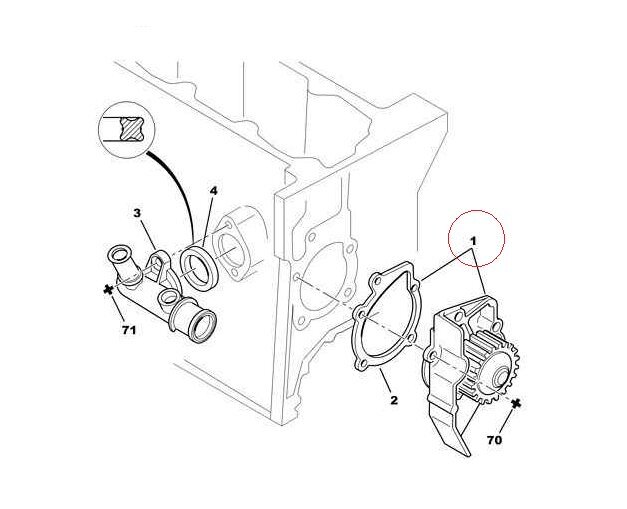 4
3
1
71
2
70