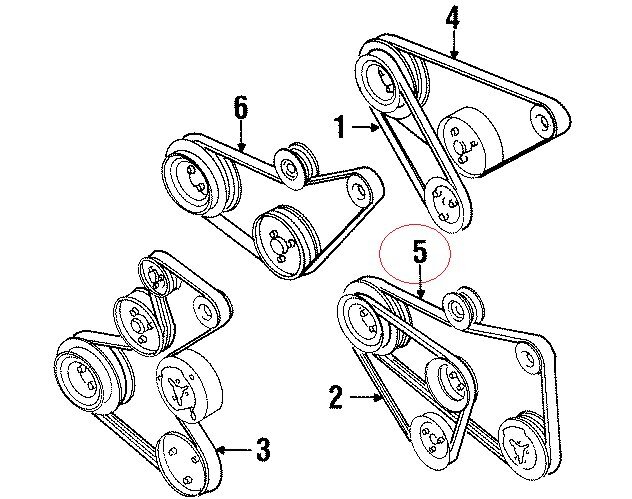 4
6
1
5
2
3