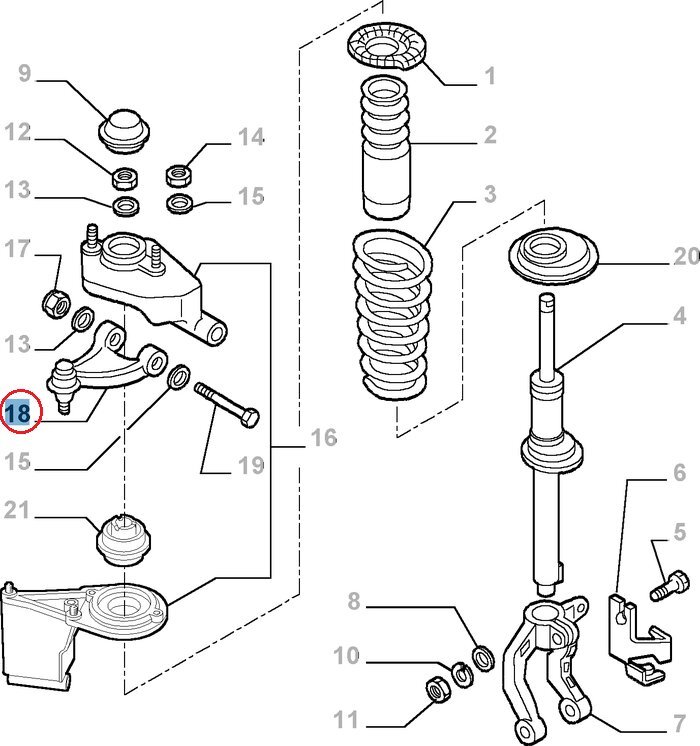 9
12
13
17
13
18
15
21
14
15
19
16
1
2
3
20
4
6
5
8
10
11
7