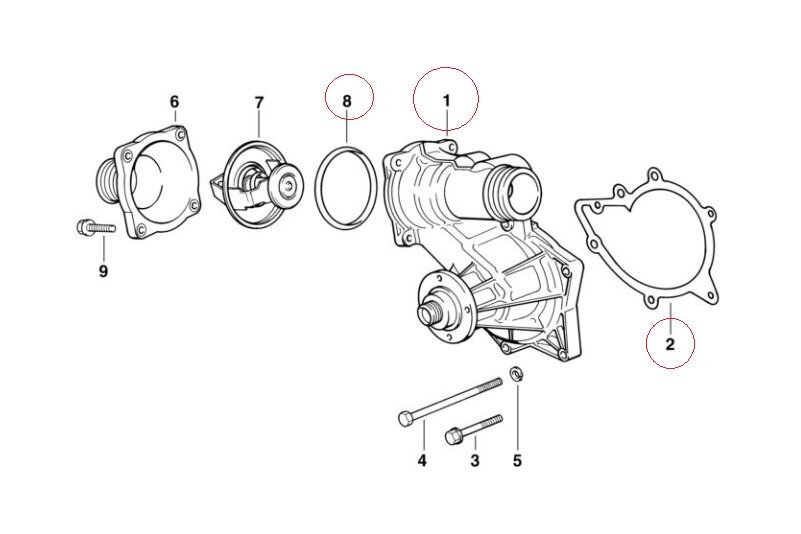 6
7
8
1
9
2
4
3
5