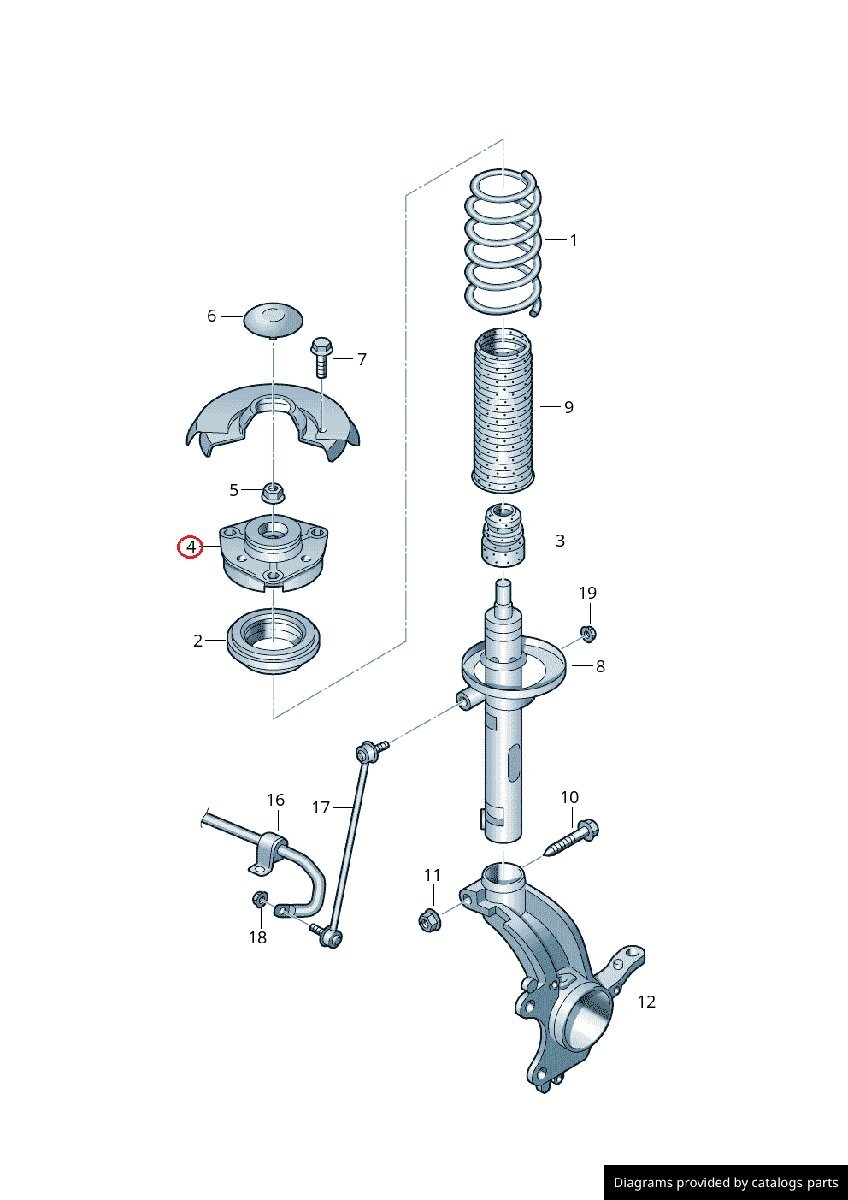 1
6
7
9
5
4
3
19
2
8
16
17
10
11
18
12
Diagrams provided by catalogs parts