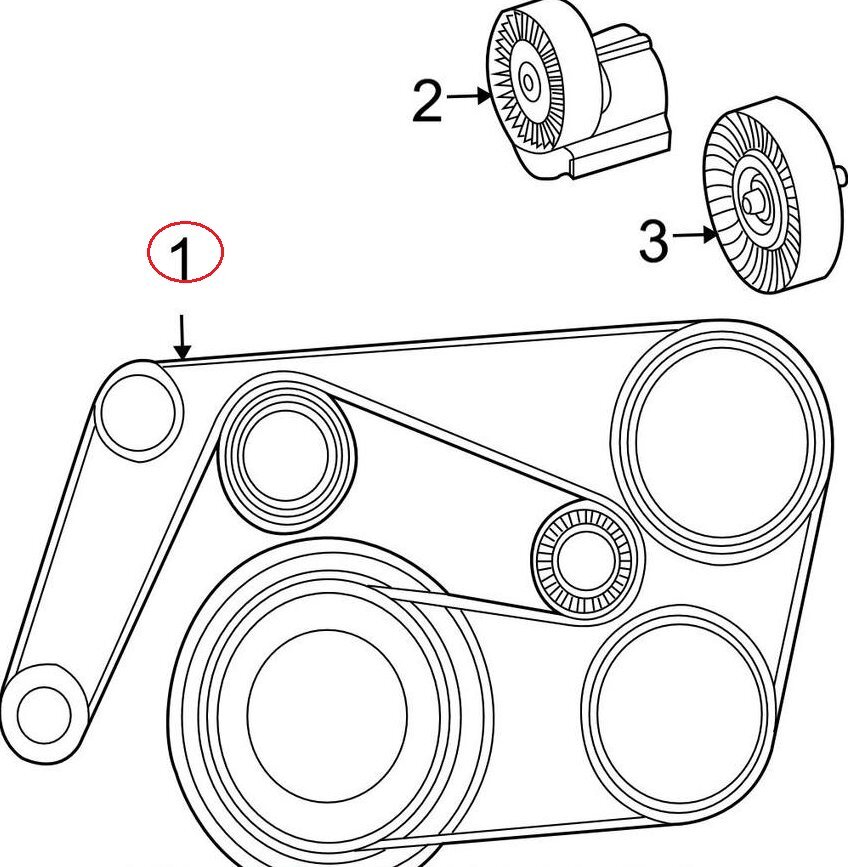 2
3
1