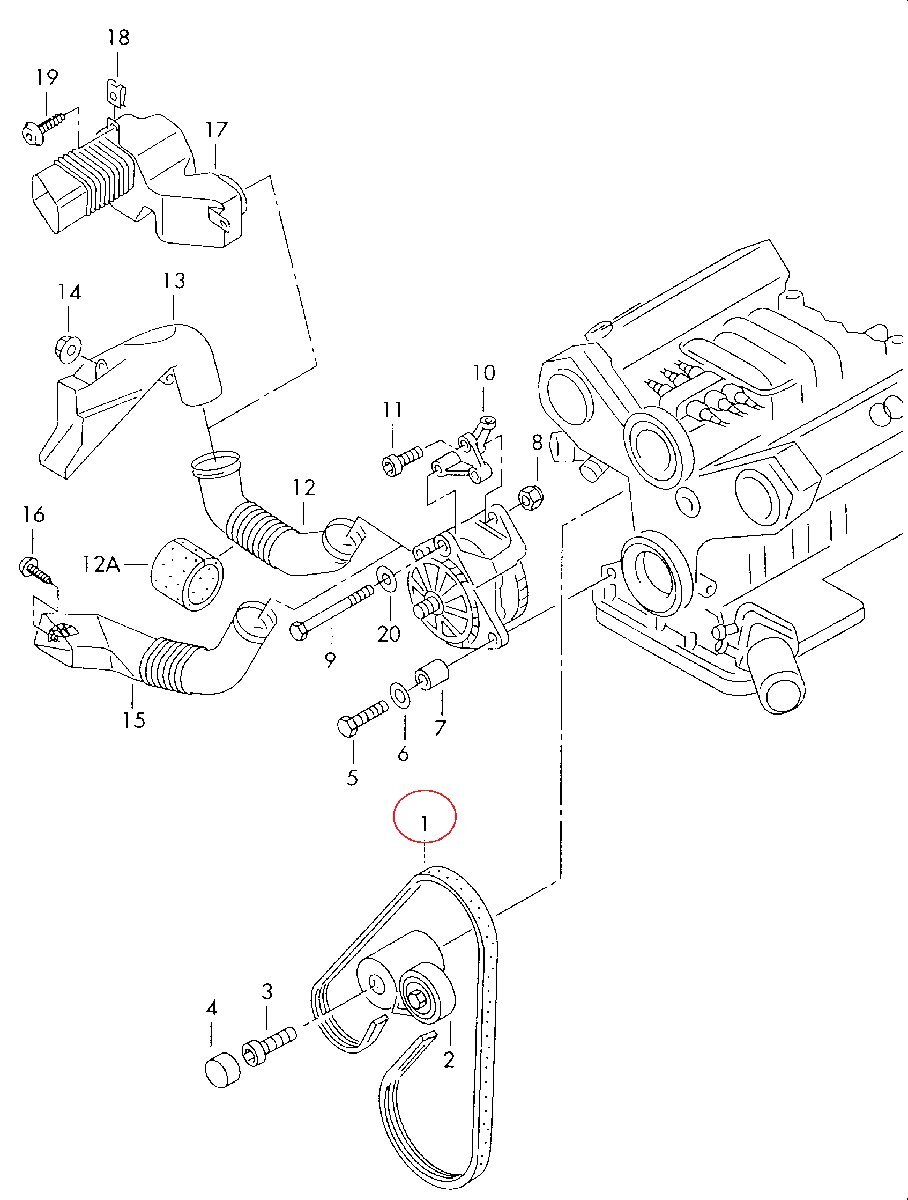 18
19
17
14
13
10
11
8
12
16
12A
20
9
15
7
6
5
1
3
4
2