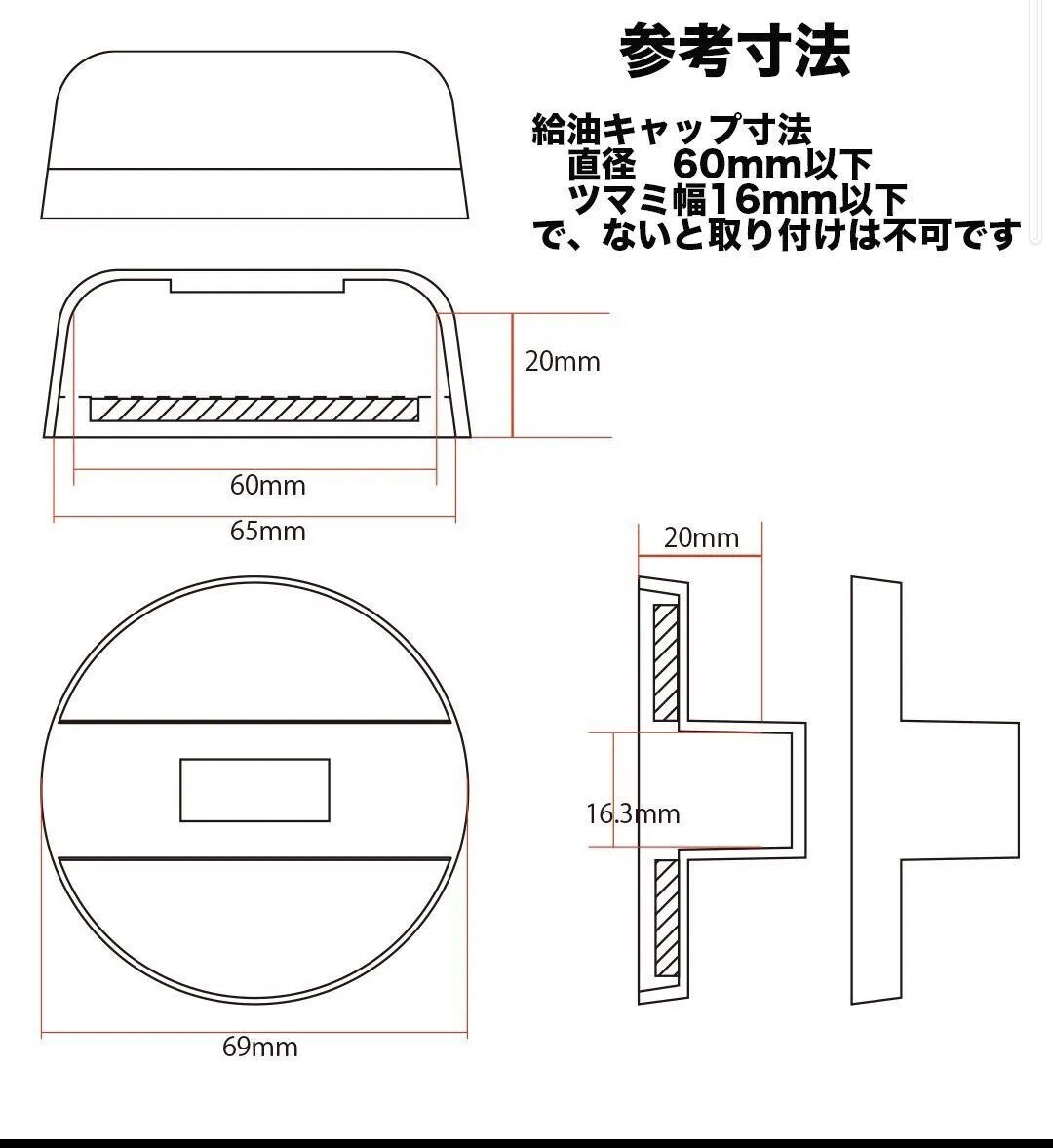 参考寸法

給油キャップ寸法
直径　60mm以下
ツマミ幅16mm以下
で、ないと取り付けは不可です

20mm

60mm

65mm

20mm

16.3mm

69mm