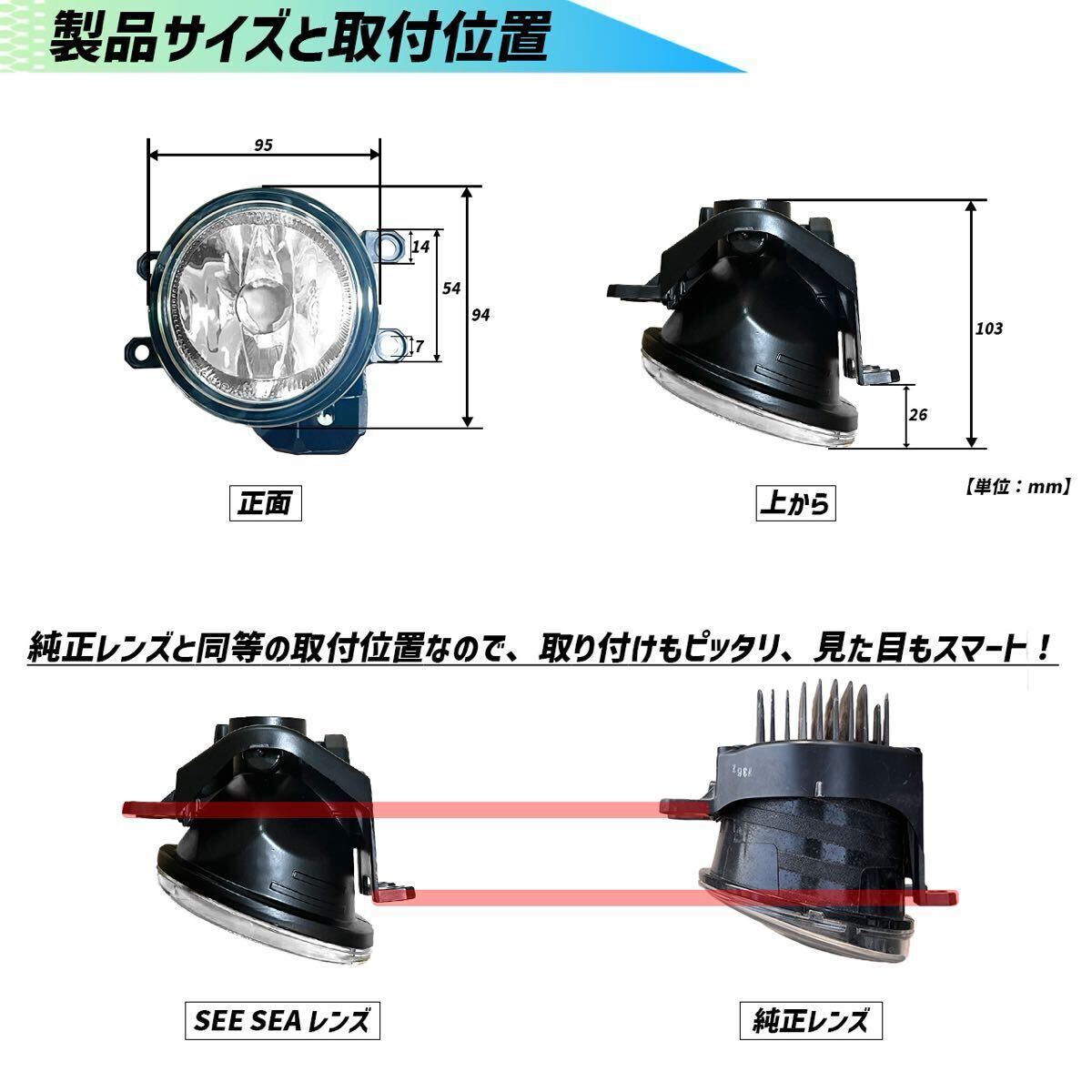 製品サイズと取付位置

95

14

54

94

7

103

26

【単位：mm】

正面

上から

純正レンズと同等の取付位置なので、取り付けもピッタリ、見た目もスマート！

SEE SEA レンズ

純正レンズ