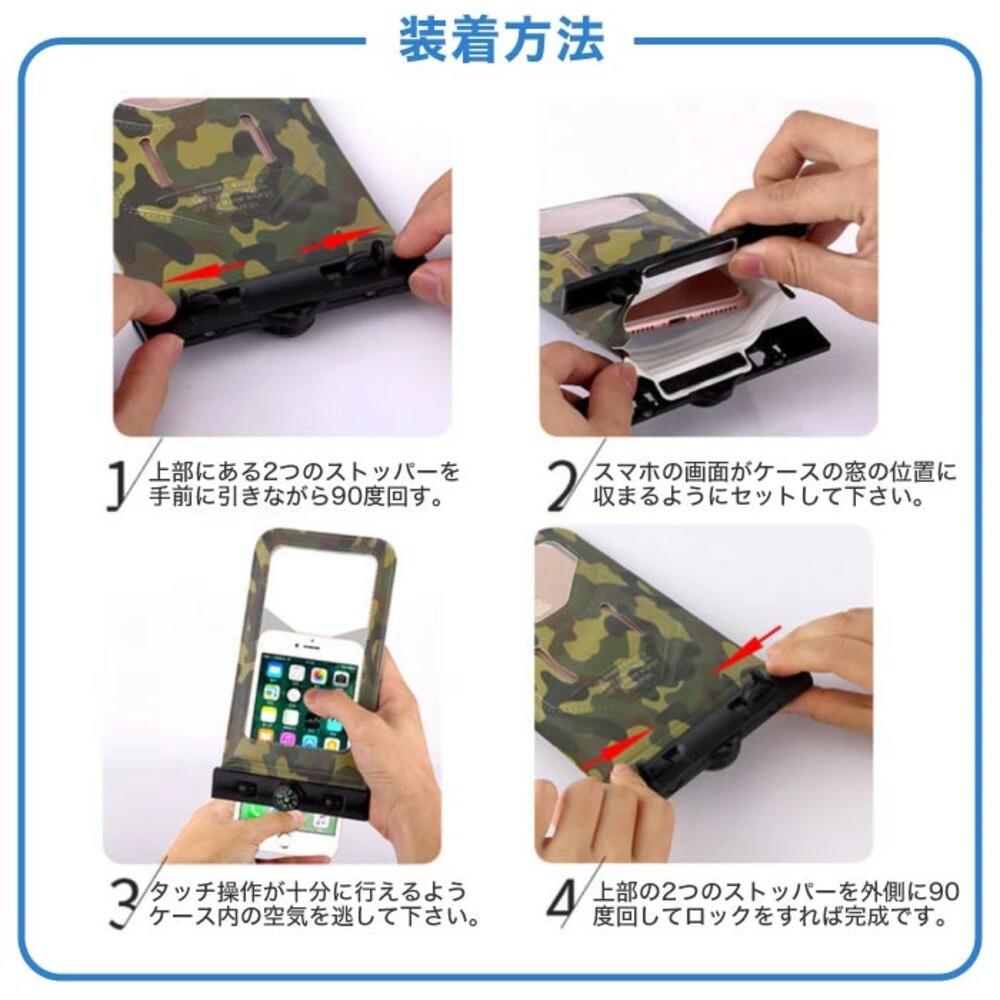 装着方法

1 上部にある2つのストッパーを手前に引きながら90度回す。

2 スマホの画面がケースの窓の位置に収まるようにセットして下さい。

3 タッチ操作が十分に行えるようケース内の空気を逃して下さい。

4 上部の2つのストッパーを外側に90度回してロックをすれば完成です。